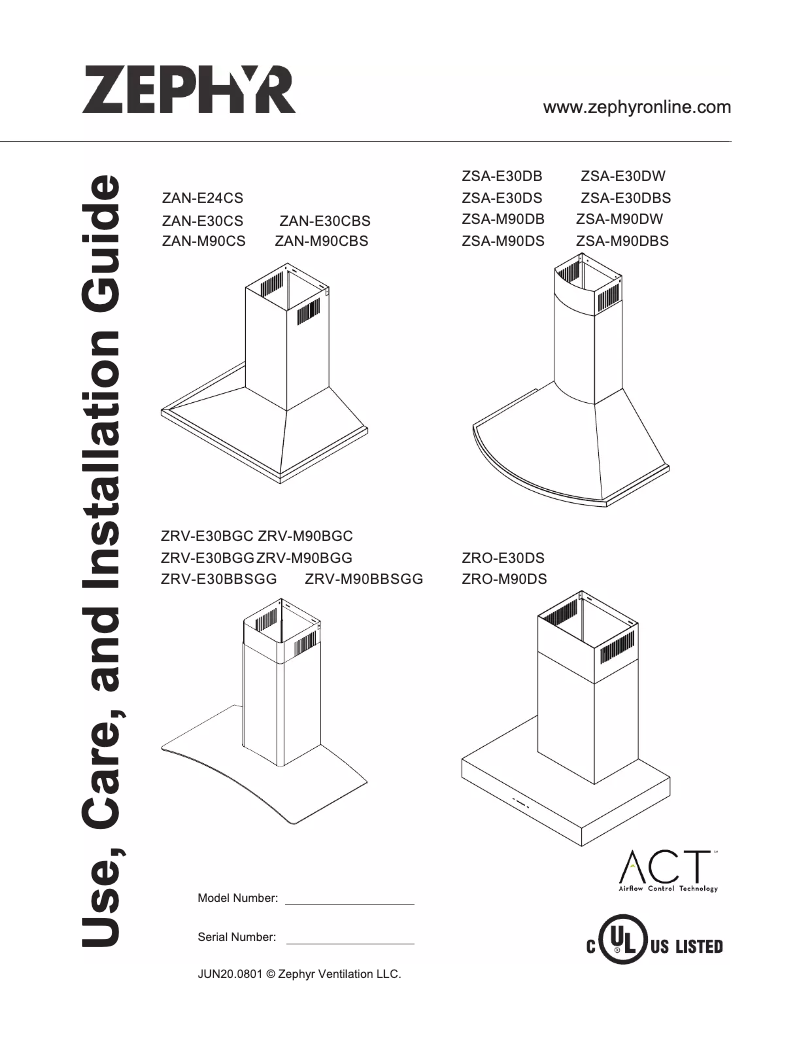 ZEPHYR

www.zephyronline.com

Use, Care, and Installation Guide

ZAN-E24CS
ZAN-E30CS ZAN-E30CBS
ZAN-M90CS ZAN-M90CBS

ZSA-E30DB ZSA-E30DW
ZSA-E30DS ZSA-E30DBS
ZSA-M90DB ZSA-M90DW
ZSA-M90DS ZSA-M90DBS

ZRV-E30BGC ZRV-M90BGC
ZRV-E30BGG ZRV-M90BGG
ZRV-E30BBSGG ZRV-M90BBSGG

ZRO-E30DS
ZRO-M90DS

ACT
Airflow Control Technology

Model Number:

Serial Number:

C UL US LISTED

JUN20.0801 © Zephyr Ventilation LLC.