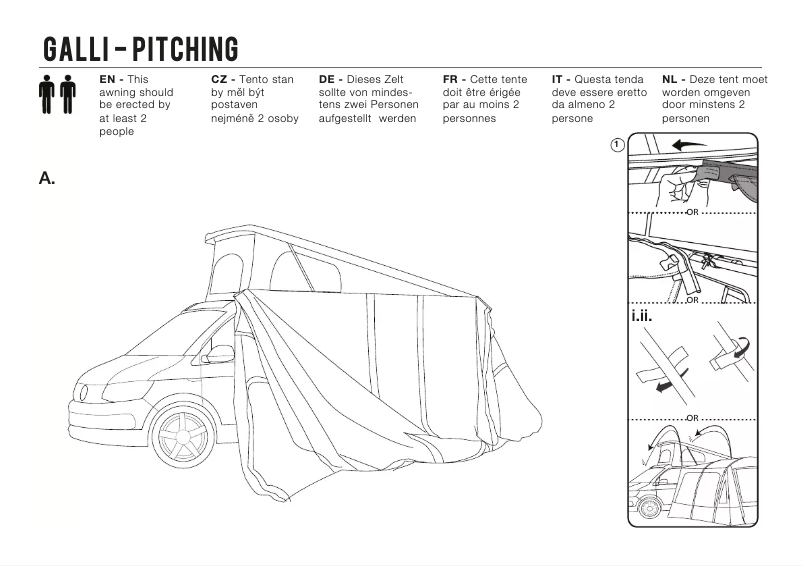 GALLI - PITCHING

EN - This awning should be erected by at least 2 people

CZ - Tento stan by měl být postaven nejméně 2 osoby

DE - Dieses Zelt sollte von mindestens zwei Personen aufgestellt werden

FR - Cette tente doit être érigée par au moins 2 personnes

IT - Questa tenda deve essere eretto da almeno 2 persone

NL - Deze tent moet worden omgeven door minstens 2 personen

A.

1

OR

OR

i.ii.

OR