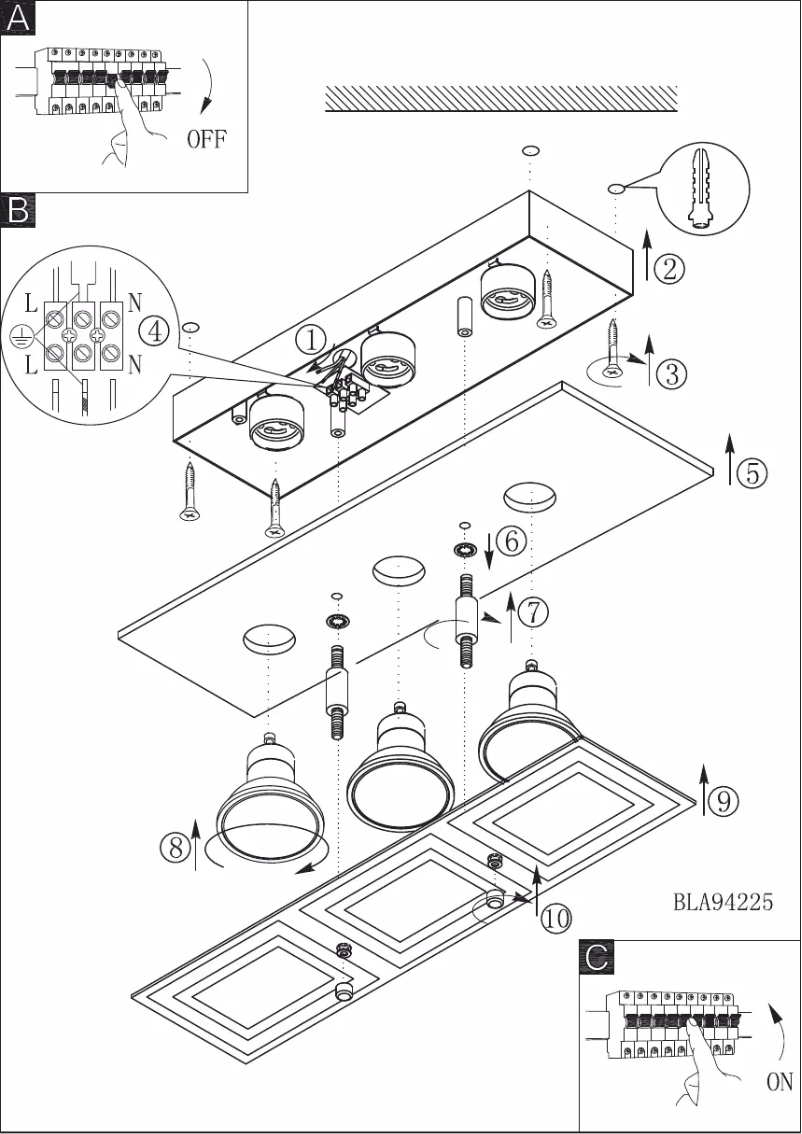 A

OFF

B

L

N

L

N

④

①

②

③

⑤

⑥

⑦

⑧

⑨

⑩

BLA94225

C

ON