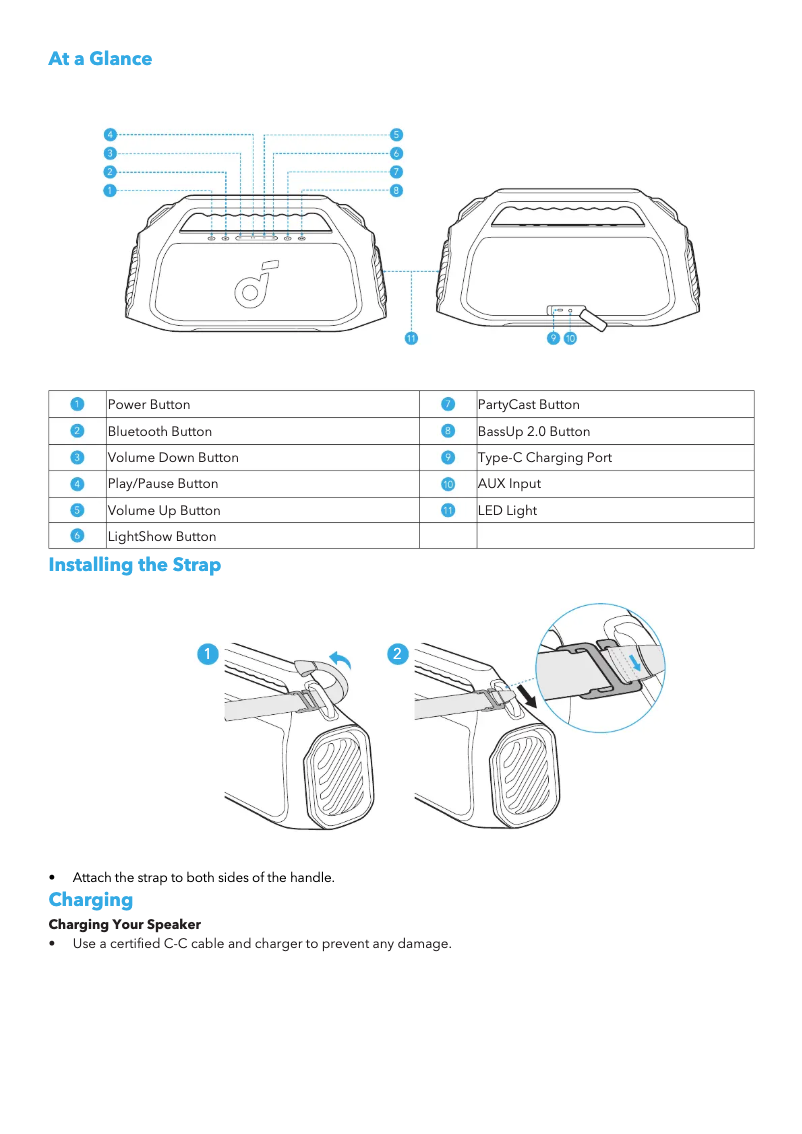 At a Glance

4
3
2
1
5
6
7
8
11
9 10

| 1 | Power Button | 7 | PartyCast Button |
|---|---|---|---|
| 2 | Bluetooth Button | 8 | BassUp 2.0 Button |
| 3 | Volume Down Button | 9 | Type-C Charging Port |
| 4 | Play/Pause Button | 10 | AUX Input |
| 5 | Volume Up Button | 11 | LED Light |
| 6 | LightShow Button | | |

Installing the Strap

1
2

• Attach the strap to both sides of the handle.

Charging

Charging Your Speaker

• Use a certified C-C cable and charger to prevent any damage.