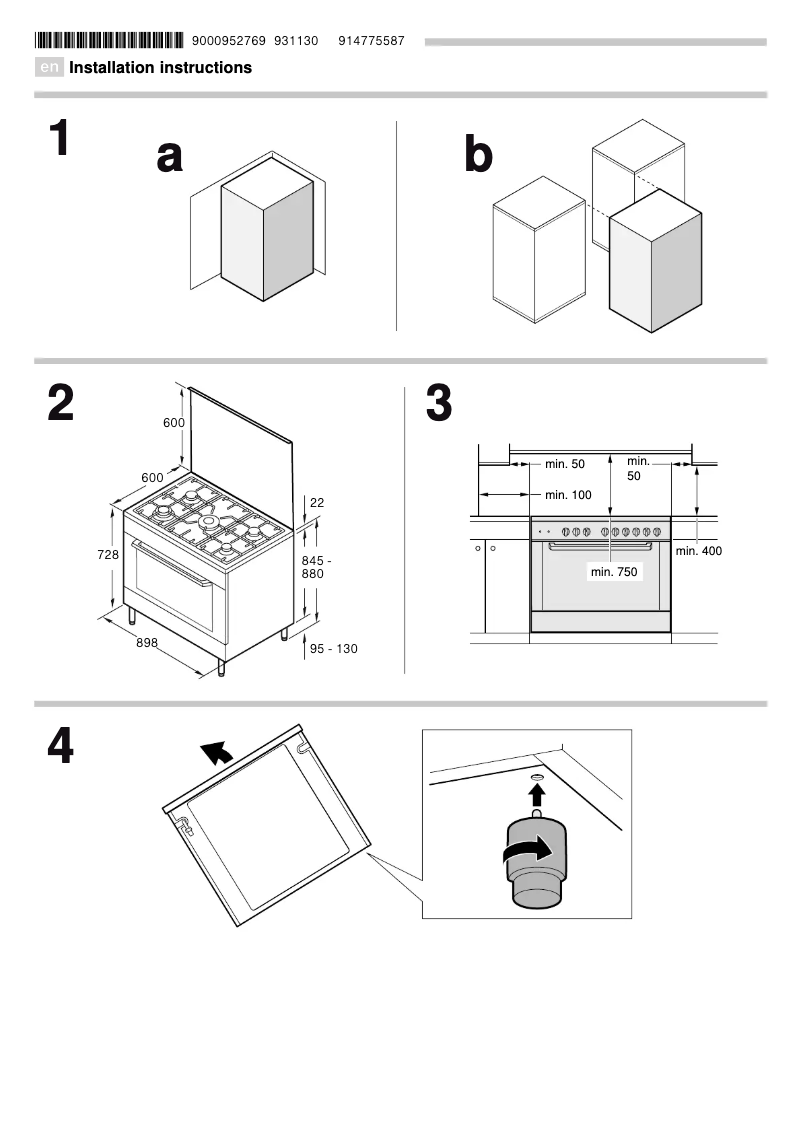 9000952769 931130 914775587

en Installation instructions

1

a

b

2

600

600

22

728

845 - 880

898

95 - 130

3

min. 50

min. 50

min. 100

min. 400

min. 750

4