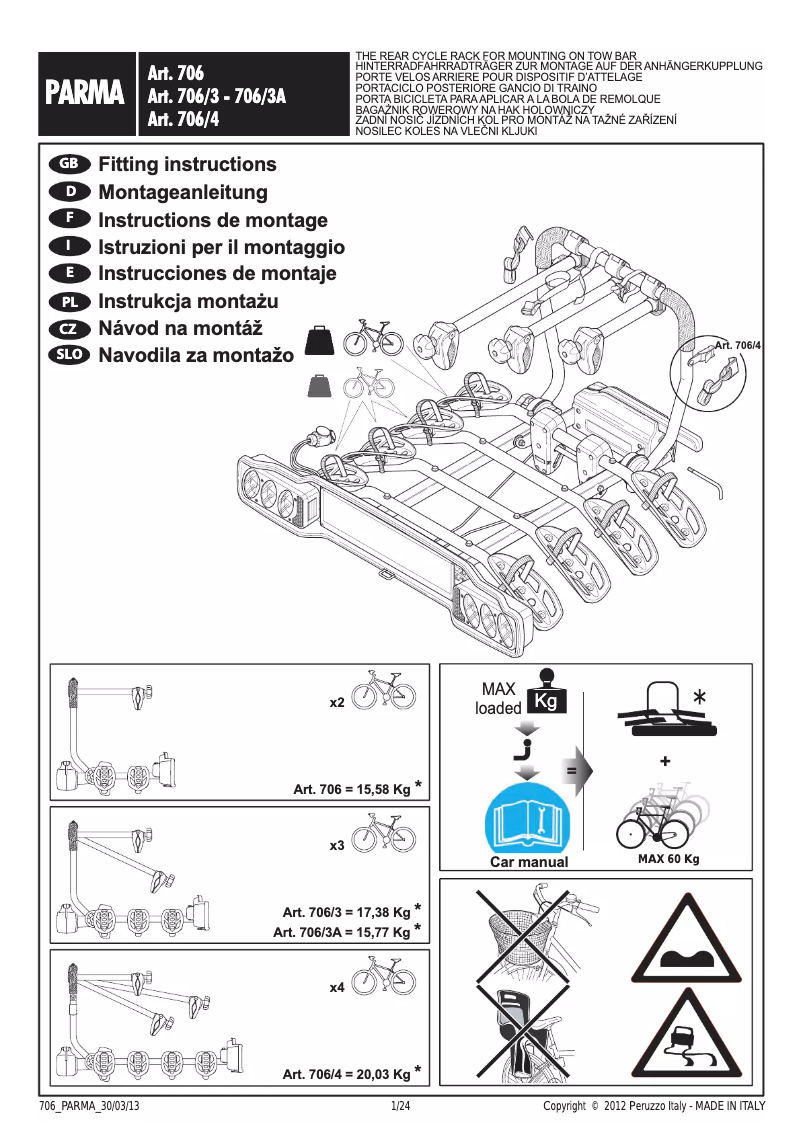 PARMA

Art. 706
Art. 706/3 - 706/3A
Art. 706/4

THE REAR CYCLE RACK FOR MOUNTING ON TOW BAR
HINTERRADFAHRRADTRÄGER ZUR MONTAGE AUF DER ANHÄNGERKUPPLUNG
PORTE VELOS ARRIERE POUR DISPOSITIF D'ATTELAGE
PORTACICLO POSTERIORE GANCIO DI TRAINO
PORTA BICICLETA PARA APLICAR A LA BOLA DE REMOLQUE
BAGAŻNIK ROWEROWY NA HAK HOLOWNICZY
ZADNÍ NOSIČ JÍZDNÍCH KOL PRO MONTÁŽ NA TAŽNÉ ZAŘÍZENÍ
NOSILEC KOLES NA VLEČNI KLJUKI

GB Fitting instructions
D Montageanleitung
F Instructions de montage
I Istruzioni per il montaggio
E Instrucciones de montaje
PL Instrukcja montażu
CZ Návod na montáž
SLO Navodila za montažo

Art. 706/4

x2
Art. 706 = 15,58 Kg *

x3
Art. 706/3 = 17,38 Kg *
Art. 706/3A = 15,77 Kg *

x4
Art. 706/4 = 20,03 Kg *

MAX loaded Kg
=
Car manual
*
+
MAX 60 Kg

706_PARMA_30/03/13 1/24 Copyright © 2012 Peruzzo Italy - MADE IN ITALY