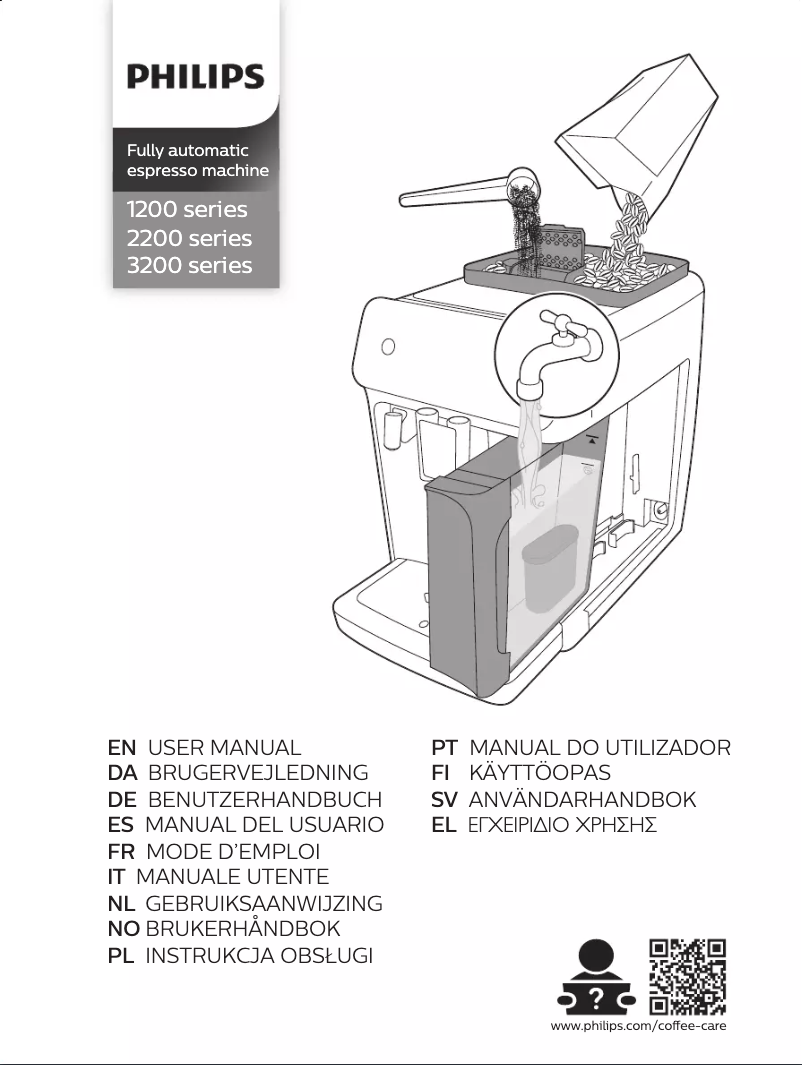 PHILIPS

Fully automatic espresso machine

1200 series
2200 series
3200 series

EN USER MANUAL
DA BRUGERVEJLEDNING
DE BENUTZERHANDBUCH
ES MANUAL DEL USUARIO
FR MODE D'EMPLOI
IT MANUALE UTENTE
NL GEBRUIKSAANWIJZING
NO BRUKERHÅNDBOK
PL INSTRUKCJA OBSŁUGI

PT MANUAL DO UTILIZADOR
FI KÄYTTÖOPAS
SV ANVÄNDARHANDBOK
EL ΕΓΧΕΙΡΙΔΙΟ ΧΡΗΣΗΣ

?

www.philips.com/coffee-care