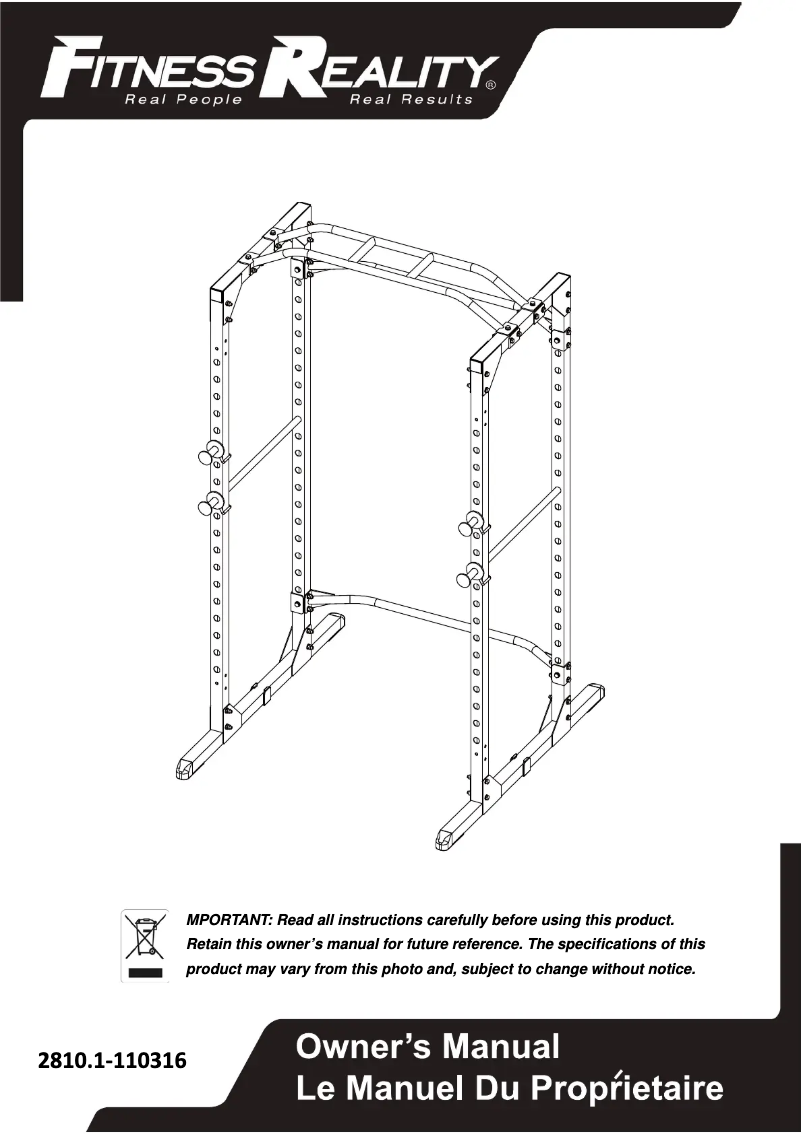 FITNESS REALITY®
Real People Real Results

MPORTANT: Read all instructions carefully before using this product. Retain this owner's manual for future reference. The specifications of this product may vary from this photo and, subject to change without notice.

2810.1-110316

Owner's Manual
Le Manuel Du Propŕietaire