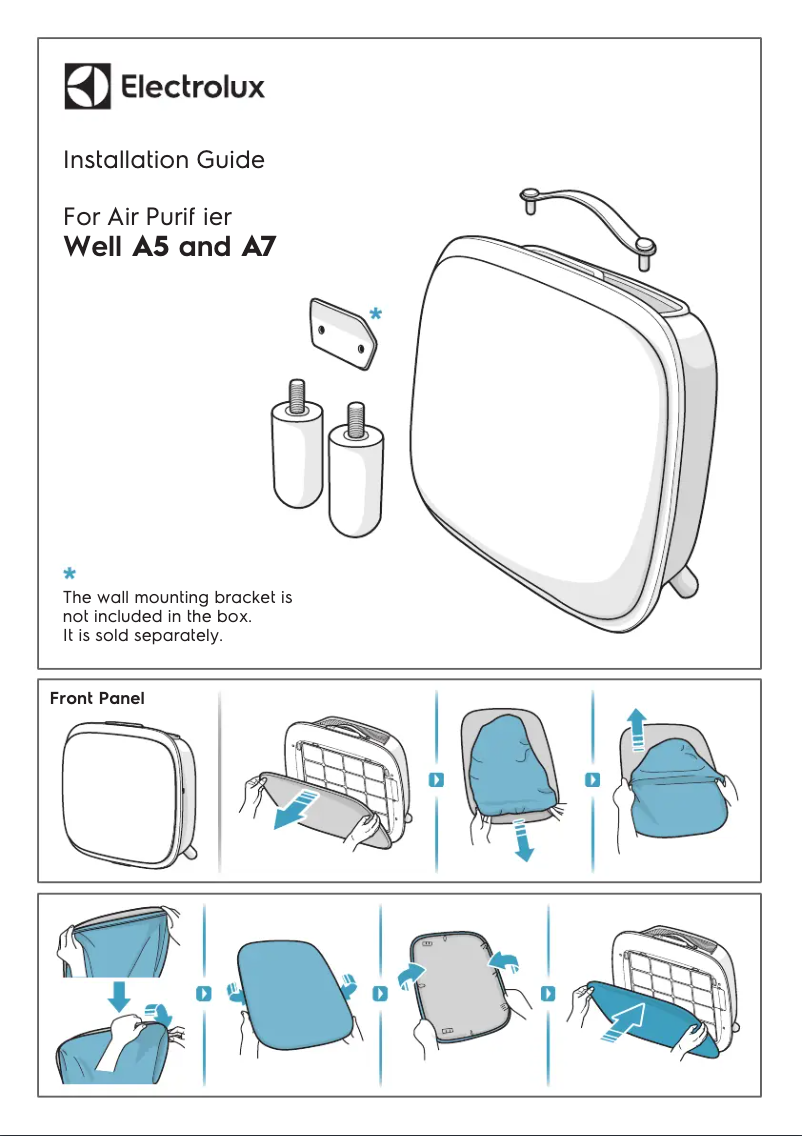 Electrolux

Installation Guide

For Air Purif ier
Well A5 and A7

*

*
The wall mounting bracket is not included in the box.
It is sold separately.

Front Panel