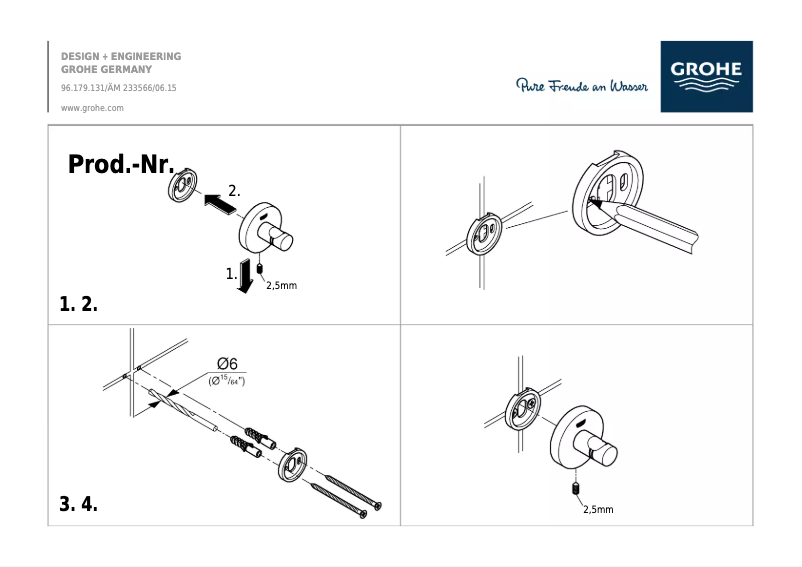 DESIGN + ENGINEERING
GROHE GERMANY

96.179.131/ÄM 233566/06.15

www.grohe.com

Pure Freude an Wasser

GROHE

Prod.-Nr.

2.

1.

2,5mm

1. 2.

Ø6
(Ø $^{15}/_{64}$")

3. 4.

2,5mm