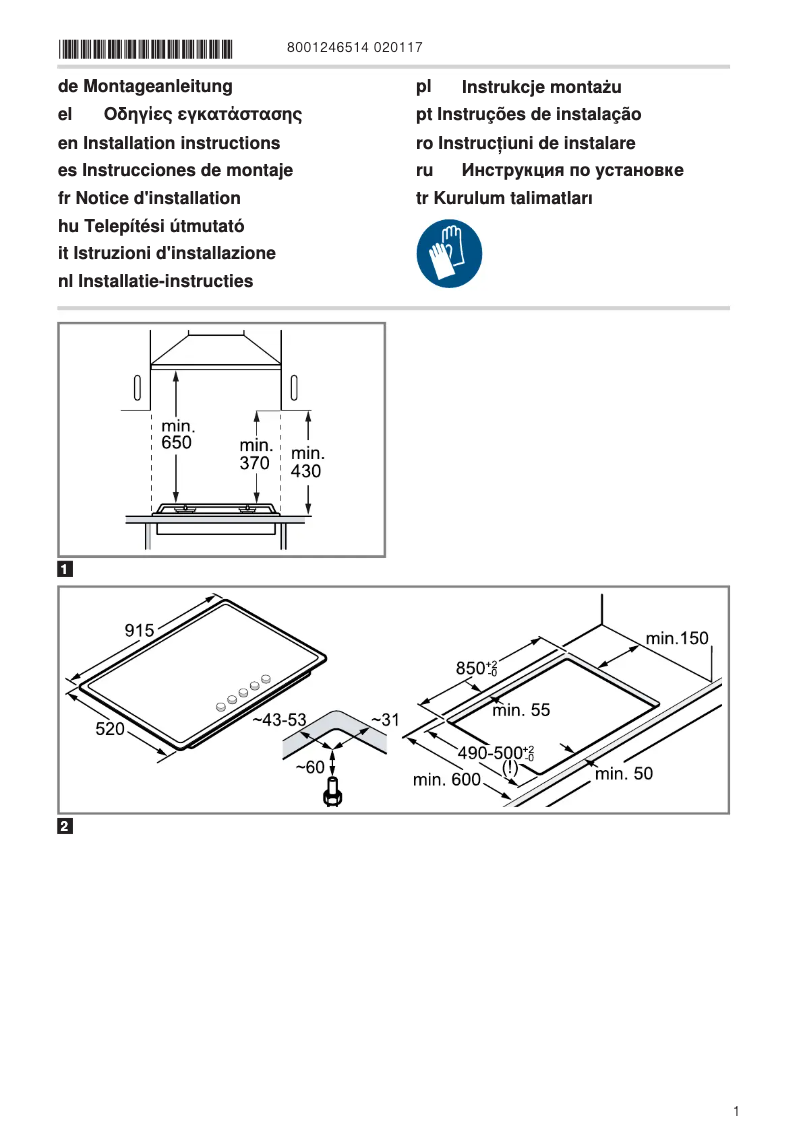 8001246514 020117

de Montageanleitung
el Οδηγίες εγκατάστασης
en Installation instructions
es Instrucciones de montaje
fr Notice d'installation
hu Telepítési útmutató
it Istruzioni d'installazione
nl Installatie-instructies

pl Instrukcje montażu
pt Instruções de instalação
ro Instrucțiuni de instalare
ru Инструкция по установке
tr Kurulum talimatları

min. 650
min. 370
min. 430

1

915
520
~43-53
~31
~60
$850^{+2}_{-0}$
min.150
min. 55
$490\text{-}500^{+2}_{-0}$
(!)
min. 600
min. 50

2

1