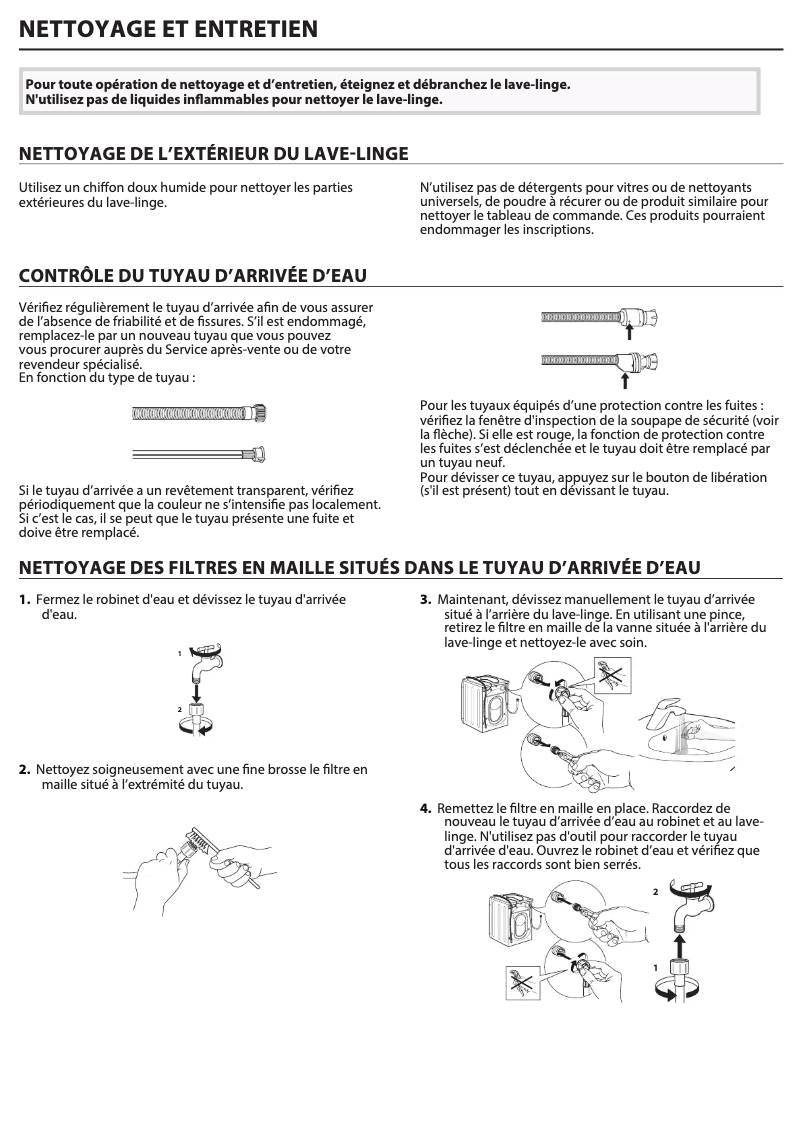 NETTOYAGE ET ENTRETIEN

Pour toute opération de nettoyage et d'entretien, éteignez et débranchez le lave-linge.
N'utilisez pas de liquides inflammables pour nettoyer le lave-linge.

NETTOYAGE DE L'EXTÉRIEUR DU LAVE-LINGE

Utilisez un chiffon doux humide pour nettoyer les parties extérieures du lave-linge.

N'utilisez pas de détergents pour vitres ou de nettoyants universels, de poudre à récurer ou de produit similaire pour nettoyer le tableau de commande. Ces produits pourraient endommager les inscriptions.

CONTRÔLE DU TUYAU D'ARRIVÉE D'EAU

Vérifiez régulièrement le tuyau d'arrivée afin de vous assurer de l'absence de friabilité et de fissures. S'il est endommagé, remplacez-le par un nouveau tuyau que vous pouvez vous procurer auprès du Service après-vente ou de votre revendeur spécialisé.
En fonction du type de tuyau :

Si le tuyau d'arrivée a un revêtement transparent, vérifiez périodiquement que la couleur ne s'intensifie pas localement. Si c'est le cas, il se peut que le tuyau présente une fuite et doive être remplacé.

Pour les tuyaux équipés d'une protection contre les fuites : vérifiez la fenêtre d'inspection de la soupape de sécurité (voir la flèche). Si elle est rouge, la fonction de protection contre les fuites s'est déclenchée et le tuyau doit être remplacé par un tuyau neuf.
Pour dévisser ce tuyau, appuyez sur le bouton de libération (s'il est présent) tout en dévissant le tuyau.

NETTOYAGE DES FILTRES EN MAILLE SITUÉS DANS LE TUYAU D'ARRIVÉE D'EAU

1. Fermez le robinet d'eau et dévissez le tuyau d'arrivée d'eau.

1
2

2. Nettoyez soigneusement avec une fine brosse le filtre en maille situé à l'extrémité du tuyau.

3. Maintenant, dévissez manuellement le tuyau d'arrivée situé à l'arrière du lave-linge. En utilisant une pince, retirez le filtre en maille de la vanne située à l'arrière du lave-linge et nettoyez-le avec soin.

4. Remettez le filtre en maille en place. Raccordez de nouveau le tuyau d'arrivée d'eau au robinet et au lave-linge. N'utilisez pas d'outil pour raccorder le tuyau d'arrivée d'eau. Ouvrez le robinet d'eau et vérifiez que tous les raccords sont bien serrés.

2
1