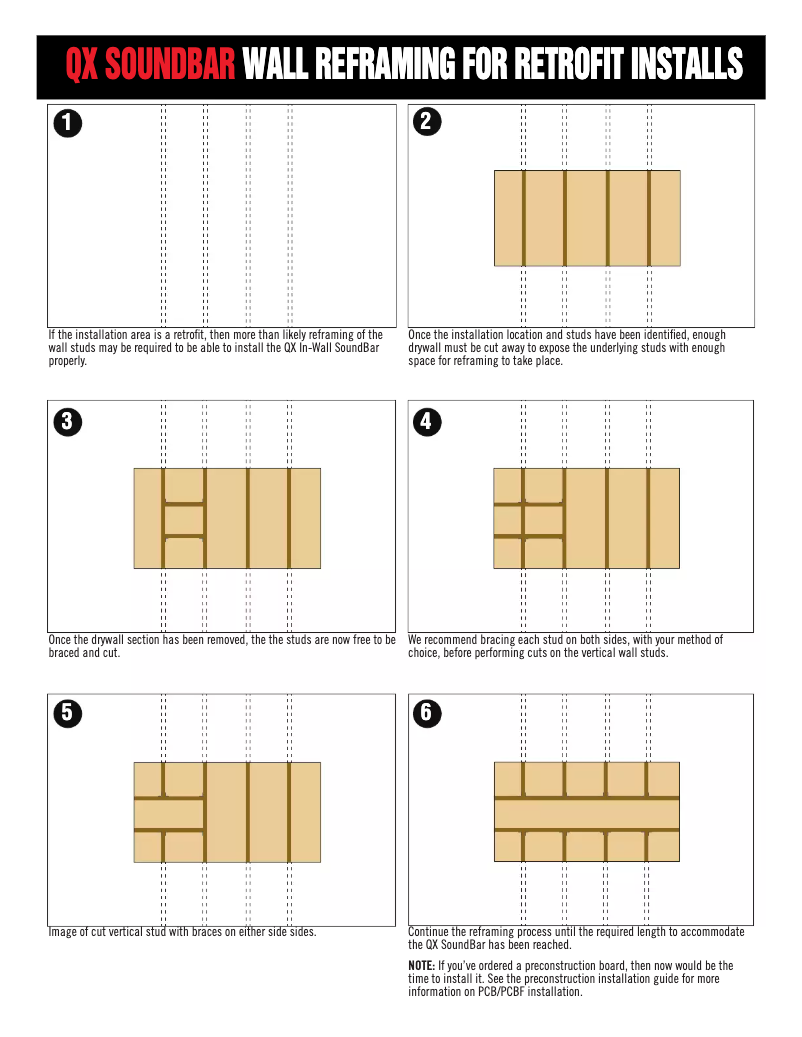 QX SOUNDBAR WALL REFRAMING FOR RETROFIT INSTALLS

1

If the installation area is a retrofit, then more than likely reframing of the wall studs may be required to be able to install the QX In-Wall SoundBar properly.

2

Once the installation location and studs have been identified, enough drywall must be cut away to expose the underlying studs with enough space for reframing to take place.

3

Once the drywall section has been removed, the the studs are now free to be braced and cut.

4

We recommend bracing each stud on both sides, with your method of choice, before performing cuts on the vertical wall studs.

5

Image of cut vertical stud with braces on either side sides.

6

Continue the reframing process until the required length to accommodate the QX SoundBar has been reached.

NOTE: If you've ordered a preconstruction board, then now would be the time to install it. See the preconstruction installation guide for more information on PCB/PCBF installation.