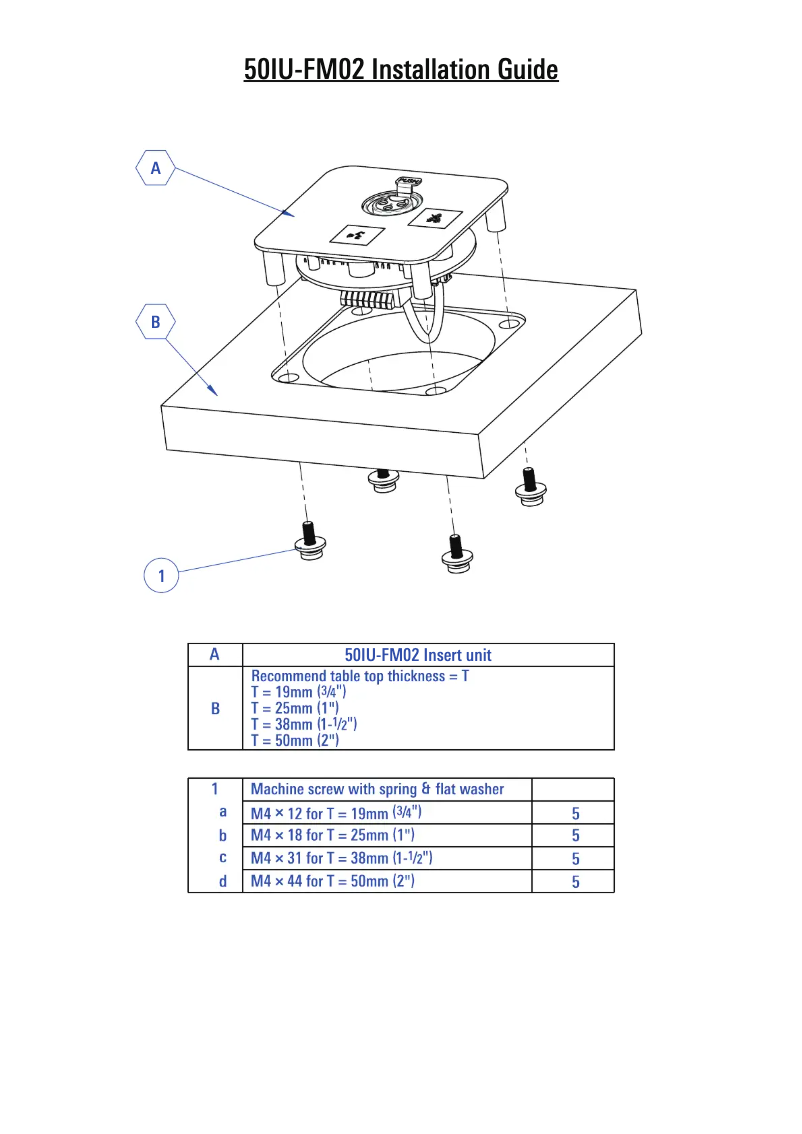 50IU-FM02 Installation Guide

A

B

1

| A | 50IU-FM02 Insert unit |
|---|---|
| B | Recommend table top thickness = T<br>T = 19mm (3/4")<br>T = 25mm (1")<br>T = 38mm (1-1/2")<br>T = 50mm (2") |

| 1 | Machine screw with spring & flat washer | |
|---|---|---|
| a | M4 × 12 for T = 19mm (3/4") | 5 |
| b | M4 × 18 for T = 25mm (1") | 5 |
| c | M4 × 31 for T = 38mm (1-1/2") | 5 |
| d | M4 × 44 for T = 50mm (2") | 5 |