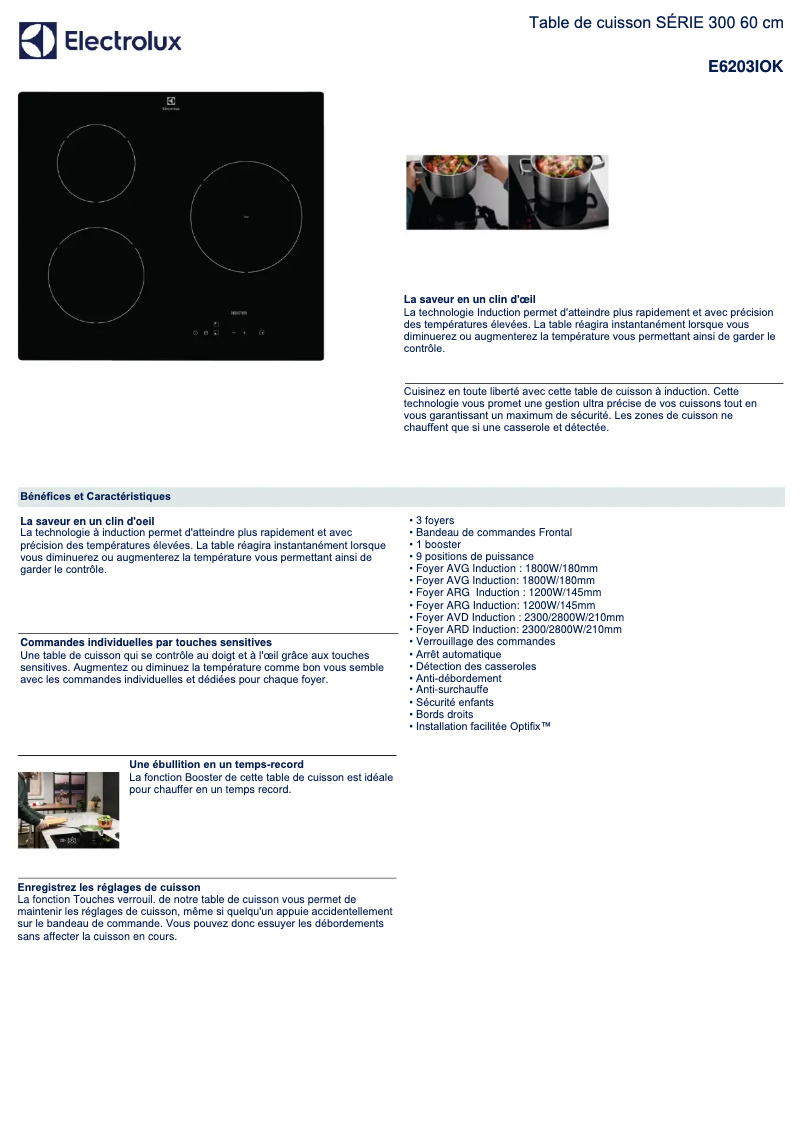 Electrolux

Table de cuisson SÉRIE 300 60 cm

E6203IOK

Electrolux

INDUCTION

La saveur en un clin d'œil
La technologie Induction permet d'atteindre plus rapidement et avec précision des températures élevées. La table réagira instantanément lorsque vous diminuerez ou augmenterez la température vous permettant ainsi de garder le contrôle.

Cuisinez en toute liberté avec cette table de cuisson à induction. Cette technologie vous promet une gestion ultra précise de vos cuissons tout en vous garantissant un maximum de sécurité. Les zones de cuisson ne chauffent que si une casserole et détectée.

Bénéfices et Caractéristiques

La saveur en un clin d'oeil
La technologie à induction permet d'atteindre plus rapidement et avec précision des températures élevées. La table réagira instantanément lorsque vous diminuerez ou augmenterez la température vous permettant ainsi de garder le contrôle.

Commandes individuelles par touches sensitives
Une table de cuisson qui se contrôle au doigt et à l'œil grâce aux touches sensitives. Augmentez ou diminuez la température comme bon vous semble avec les commandes individuelles et dédiées pour chaque foyer.

Une ébullition en un temps-record
La fonction Booster de cette table de cuisson est idéale pour chauffer en un temps record.

Enregistrez les réglages de cuisson
La fonction Touches verrouil. de notre table de cuisson vous permet de maintenir les réglages de cuisson, même si quelqu'un appuie accidentellement sur le bandeau de commande. Vous pouvez donc essuyer les débordements sans affecter la cuisson en cours.

• 3 foyers
• Bandeau de commandes Frontal
• 1 booster
• 9 positions de puissance
• Foyer AVG Induction : 1800W/180mm
• Foyer AVG Induction: 1800W/180mm
• Foyer ARG Induction : 1200W/145mm
• Foyer ARG Induction: 1200W/145mm
• Foyer AVD Induction : 2300/2800W/210mm
• Foyer ARD Induction: 2300/2800W/210mm
• Verrouillage des commandes
• Arrêt automatique
• Détection des casseroles
• Anti-débordement
• Anti-surchauffe
• Sécurité enfants
• Bords droits
• Installation facilitée Optifix™