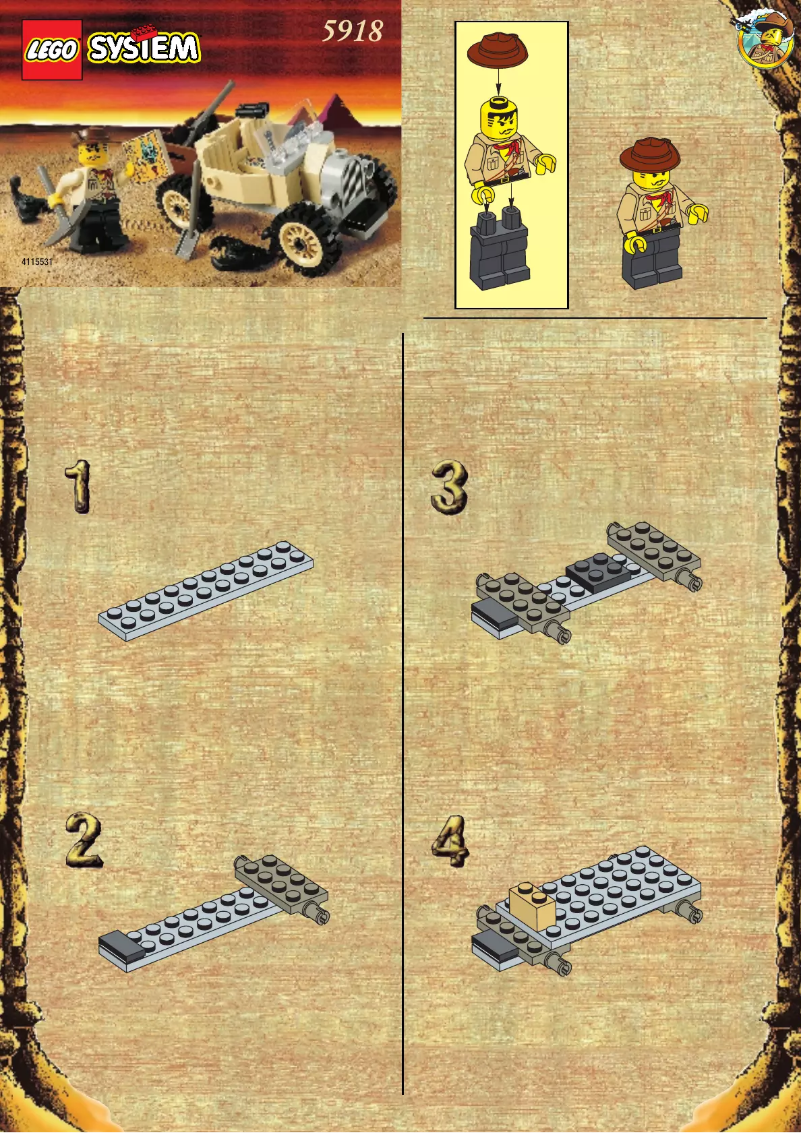 LEGO SYSTEM
5918
4115531

1

2

3

4