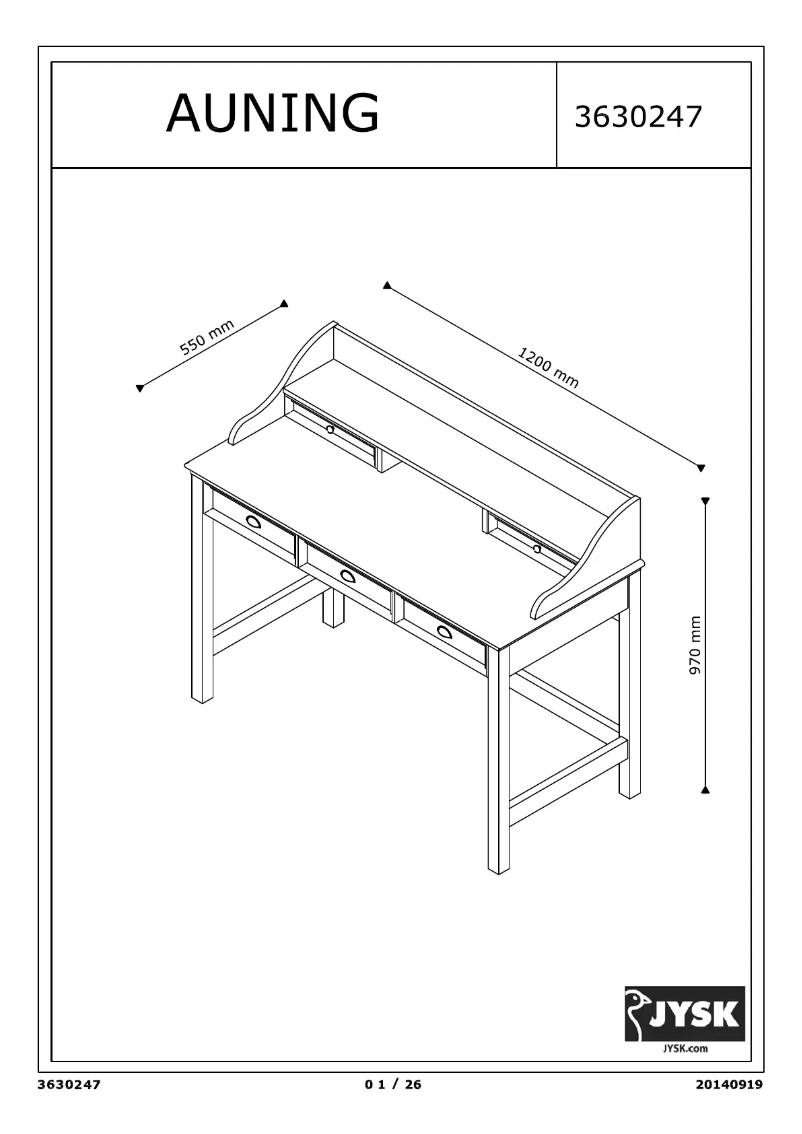 AUNING

3630247

550 mm

1200 mm

970 mm

JYSK
JYSK.com

3630247

0 1 / 26

20140919