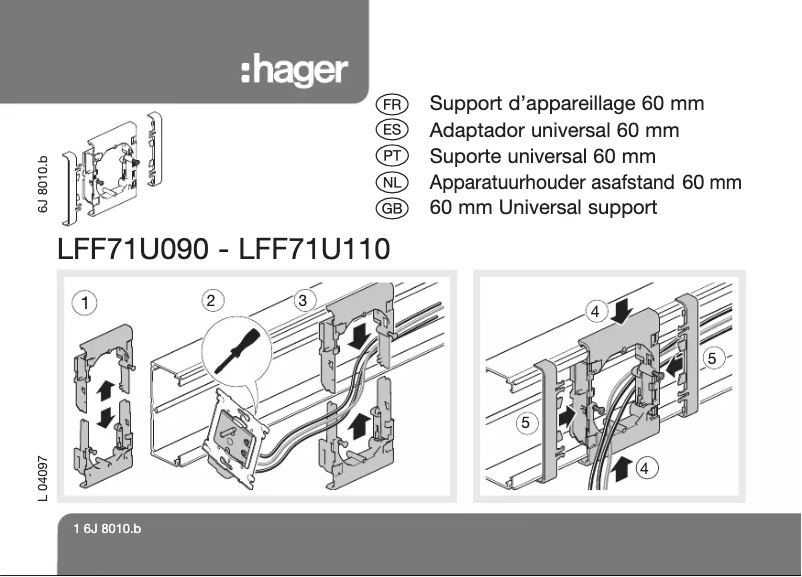 :hager

FR Support d'appareillage 60 mm
ES Adaptador universal 60 mm
PT Suporte universal 60 mm
NL Apparatuurhouder asafstand 60 mm
GB 60 mm Universal support

6J 8010.b

LFF71U090 - LFF71U110

1
2
3
4
5
5
4

L 04097

1 6J 8010.b