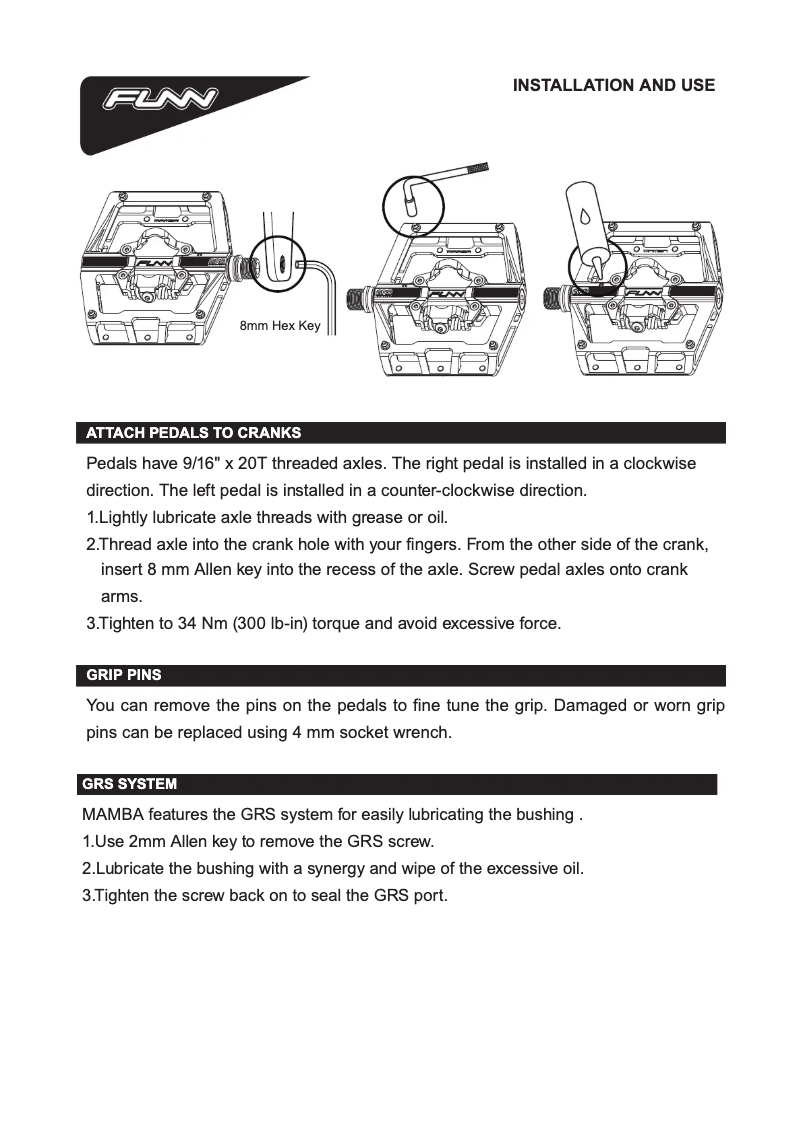 FUNN

INSTALLATION AND USE

FUNN

8mm Hex Key

FUNN

FUNN

ATTACH PEDALS TO CRANKS

Pedals have 9/16" x 20T threaded axles. The right pedal is installed in a clockwise direction. The left pedal is installed in a counter-clockwise direction.
1.Lightly lubricate axle threads with grease or oil.
2.Thread axle into the crank hole with your fingers. From the other side of the crank, insert 8 mm Allen key into the recess of the axle. Screw pedal axles onto crank arms.
3.Tighten to 34 Nm (300 lb-in) torque and avoid excessive force.

GRIP PINS

You can remove the pins on the pedals to fine tune the grip. Damaged or worn grip pins can be replaced using 4 mm socket wrench.

GRS SYSTEM

MAMBA features the GRS system for easily lubricating the bushing .
1.Use 2mm Allen key to remove the GRS screw.
2.Lubricate the bushing with a synergy and wipe of the excessive oil.
3.Tighten the screw back on to seal the GRS port.