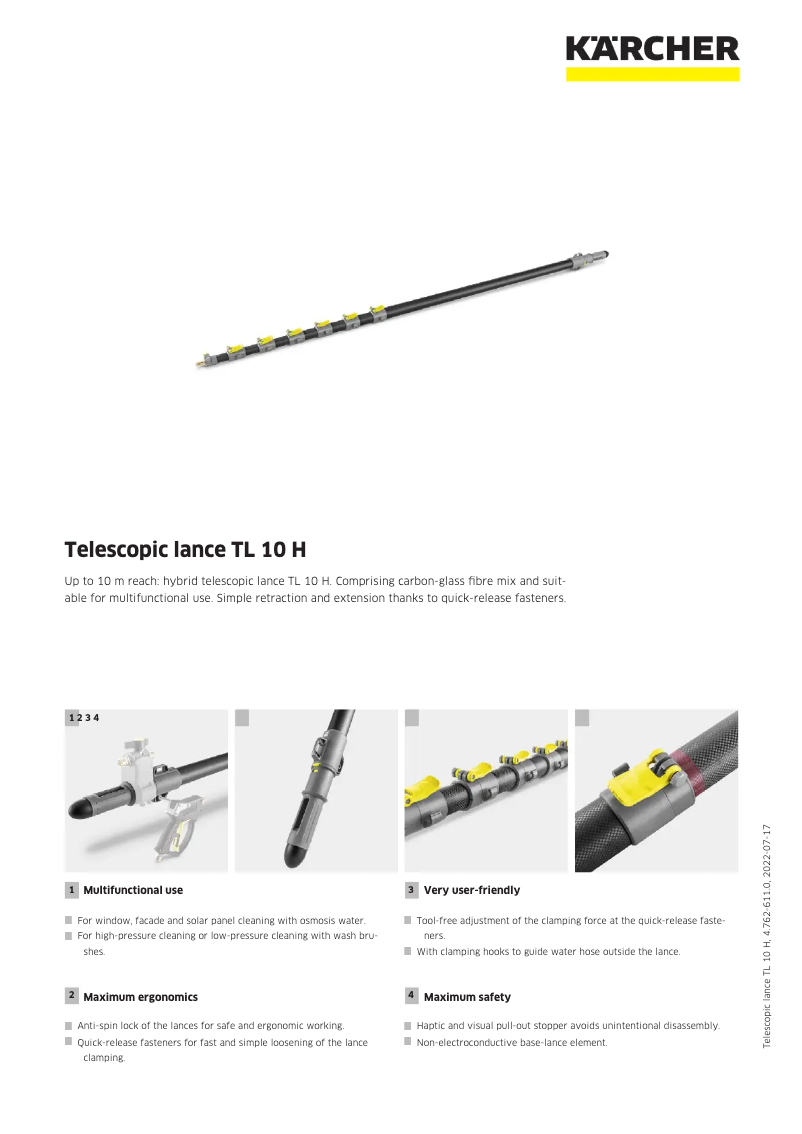 KÄRCHER

Telescopic lance TL 10 H

Up to 10 m reach: hybrid telescopic lance TL 10 H. Comprising carbon-glass fibre mix and suitable for multifunctional use. Simple retraction and extension thanks to quick-release fasteners.

1 2 3 4

1 Multifunctional use

For window, facade and solar panel cleaning with osmosis water.
For high-pressure cleaning or low-pressure cleaning with wash brushes.

2 Maximum ergonomics

Anti-spin lock of the lances for safe and ergonomic working.
Quick-release fasteners for fast and simple loosening of the lance clamping.

3 Very user-friendly

Tool-free adjustment of the clamping force at the quick-release fasteners.
With clamping hooks to guide water hose outside the lance.

4 Maximum safety

Haptic and visual pull-out stopper avoids unintentional disassembly.
Non-electroconductive base-lance element.

Telescopic lance TL 10 H, 4.762-611.0, 2022-07-17