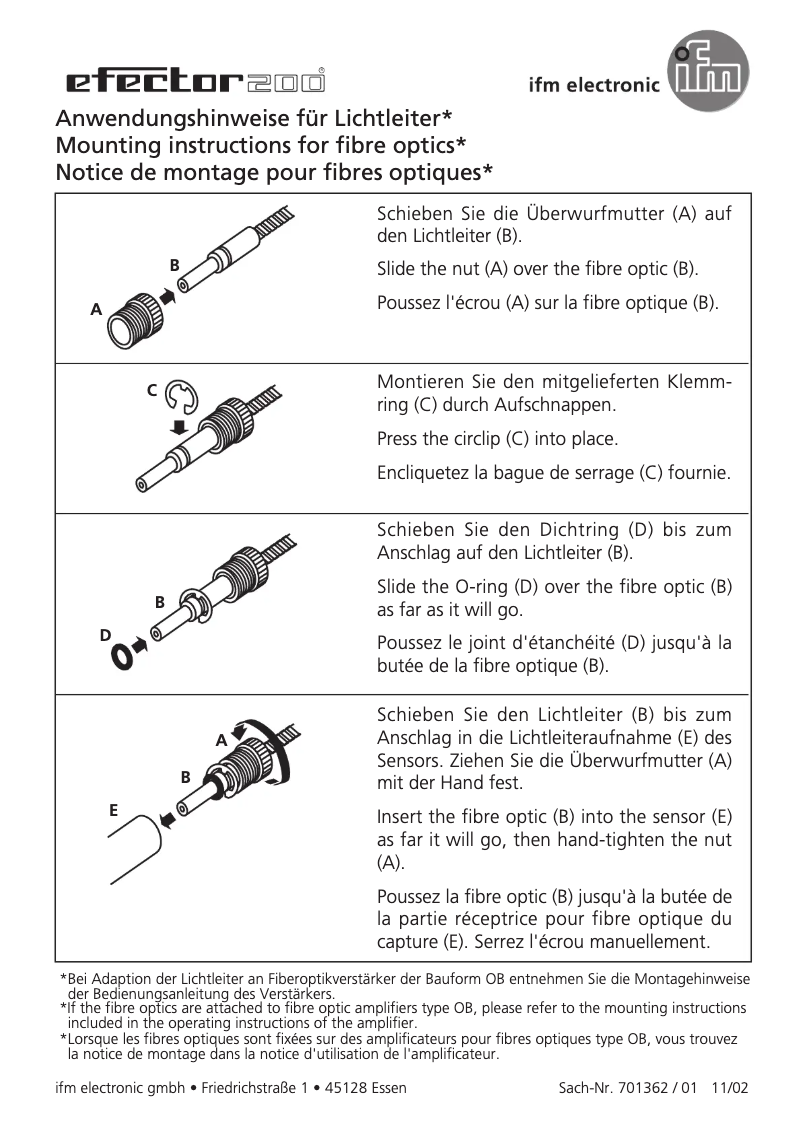 efector200®

ifm electronic

ifm

Anwendungshinweise für Lichtleiter*
Mounting instructions for fibre optics*
Notice de montage pour fibres optiques*

B
A

Schieben Sie die Überwurfmutter (A) auf den Lichtleiter (B).

Slide the nut (A) over the fibre optic (B).

Poussez l'écrou (A) sur la fibre optique (B).

C

Montieren Sie den mitgelieferten Klemmring (C) durch Aufschnappen.

Press the circlip (C) into place.

Encliquetez la bague de serrage (C) fournie.

B
D

Schieben Sie den Dichtring (D) bis zum Anschlag auf den Lichtleiter (B).

Slide the O-ring (D) over the fibre optic (B) as far as it will go.

Poussez le joint d'étanchéité (D) jusqu'à la butée de la fibre optique (B).

A
B
E

Schieben Sie den Lichtleiter (B) bis zum Anschlag in die Lichtleiteraufnahme (E) des Sensors. Ziehen Sie die Überwurfmutter (A) mit der Hand fest.

Insert the fibre optic (B) into the sensor (E) as far it will go, then hand-tighten the nut (A).

Poussez la fibre optic (B) jusqu'à la butée de la partie réceptrice pour fibre optique du capture (E). Serrez l'écrou manuellement.

*Bei Adaption der Lichtleiter an Fiberoptikverstärker der Bauform OB entnehmen Sie die Montagehinweise der Bedienungsanleitung des Verstärkers.
*If the fibre optics are attached to fibre optic amplifiers type OB, please refer to the mounting instructions included in the operating instructions of the amplifier.
*Lorsque les fibres optiques sont fixées sur des amplificateurs pour fibres optiques type OB, vous trouvez la notice de montage dans la notice d'utilisation de l'amplificateur.

ifm electronic gmbh • Friedrichstraße 1 • 45128 Essen

Sach-Nr. 701362 / 01 11/02