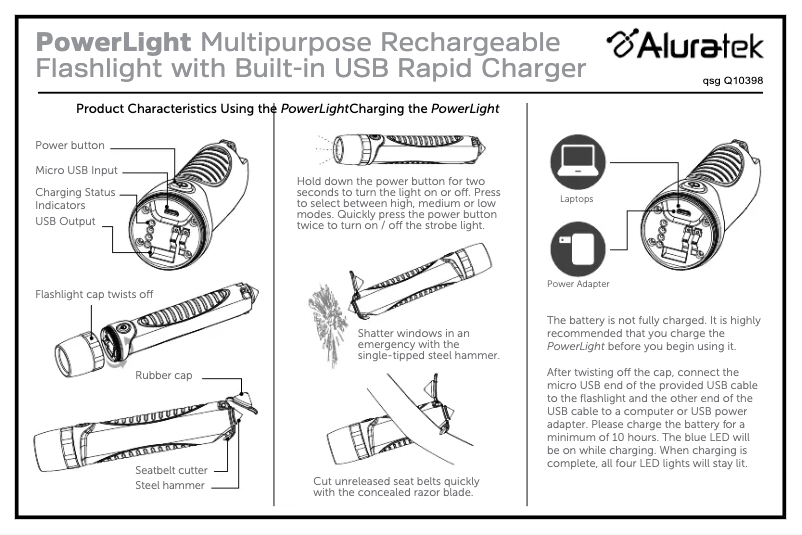 PowerLight Multipurpose Rechargeable Flashlight with Built-in USB Rapid Charger

Aluratek

qsg Q10398

Product Characteristics Using the PowerLightCharging the PowerLight

Power button
Micro USB Input
Charging Status Indicators
USB Output

Flashlight cap twists off

Rubber cap

Seatbelt cutter
Steel hammer

Hold down the power button for two seconds to turn the light on or off. Press to select between high, medium or low modes. Quickly press the power button twice to turn on / off the strobe light.

Shatter windows in an emergency with the single-tipped steel hammer.

Cut unreleased seat belts quickly with the concealed razor blade.

Laptops

Power Adapter

The battery is not fully charged. It is highly recommended that you charge the PowerLight before you begin using it.

After twisting off the cap, connect the micro USB end of the provided USB cable to the flashlight and the other end of the USB cable to a computer or USB power adapter. Please charge the battery for a minimum of 10 hours. The blue LED will be on while charging. When charging is complete, all four LED lights will stay lit.