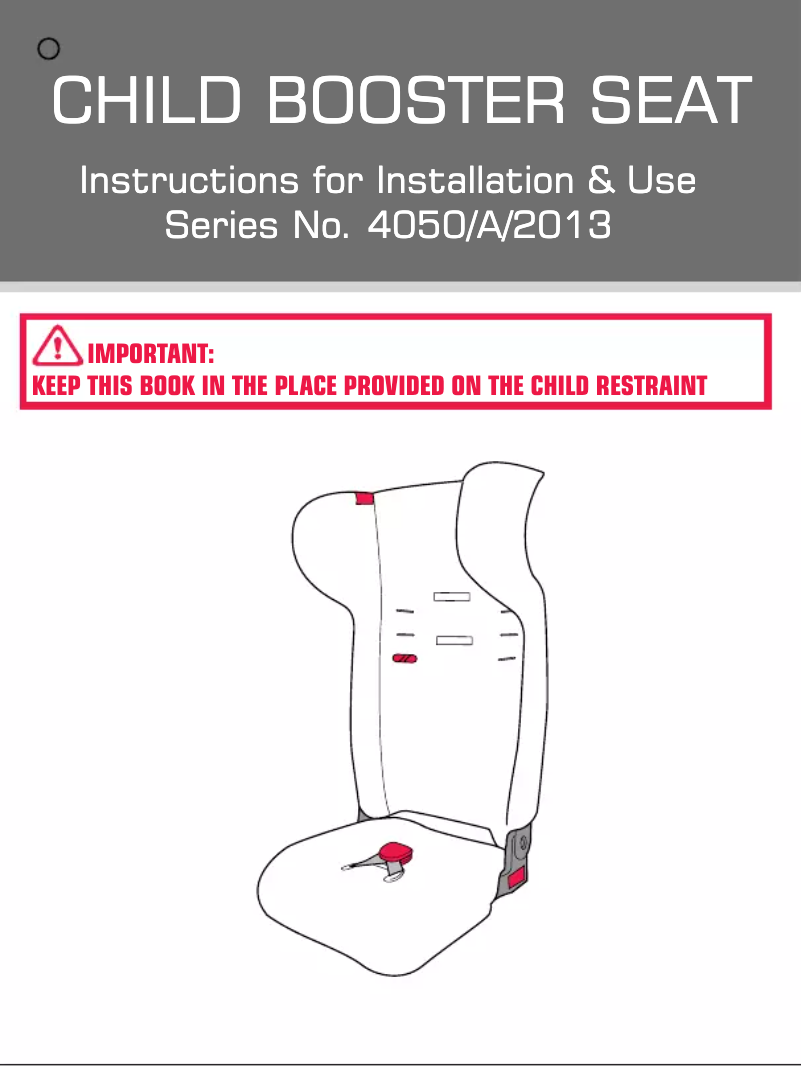 CHILD BOOSTER SEAT

Instructions for Installation & Use
Series No. 4050/A/2013

IMPORTANT:
KEEP THIS BOOK IN THE PLACE PROVIDED ON THE CHILD RESTRAINT