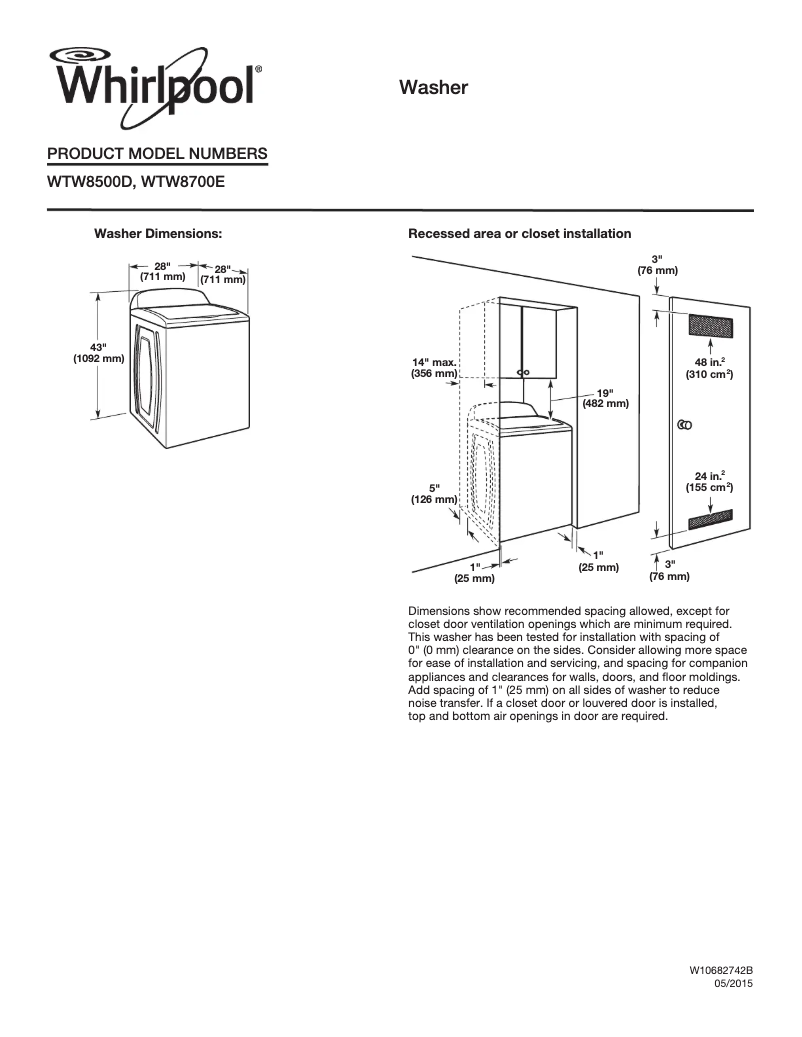 Whirlpool®

Washer

PRODUCT MODEL NUMBERS

WTW8500D, WTW8700E

Washer Dimensions:

28" (711 mm)

28" (711 mm)

43" (1092 mm)

Recessed area or closet installation

3" (76 mm)

14" max. (356 mm)

19" (482 mm)

48 in.$^2$ (310 cm$^2$)

5" (126 mm)

24 in.$^2$ (155 cm$^2$)

1" (25 mm)

1" (25 mm)

3" (76 mm)

Dimensions show recommended spacing allowed, except for closet door ventilation openings which are minimum required. This washer has been tested for installation with spacing of 0" (0 mm) clearance on the sides. Consider allowing more space for ease of installation and servicing, and spacing for companion appliances and clearances for walls, doors, and floor moldings. Add spacing of 1" (25 mm) on all sides of washer to reduce noise transfer. If a closet door or louvered door is installed, top and bottom air openings in door are required.

W10682742B
05/2015