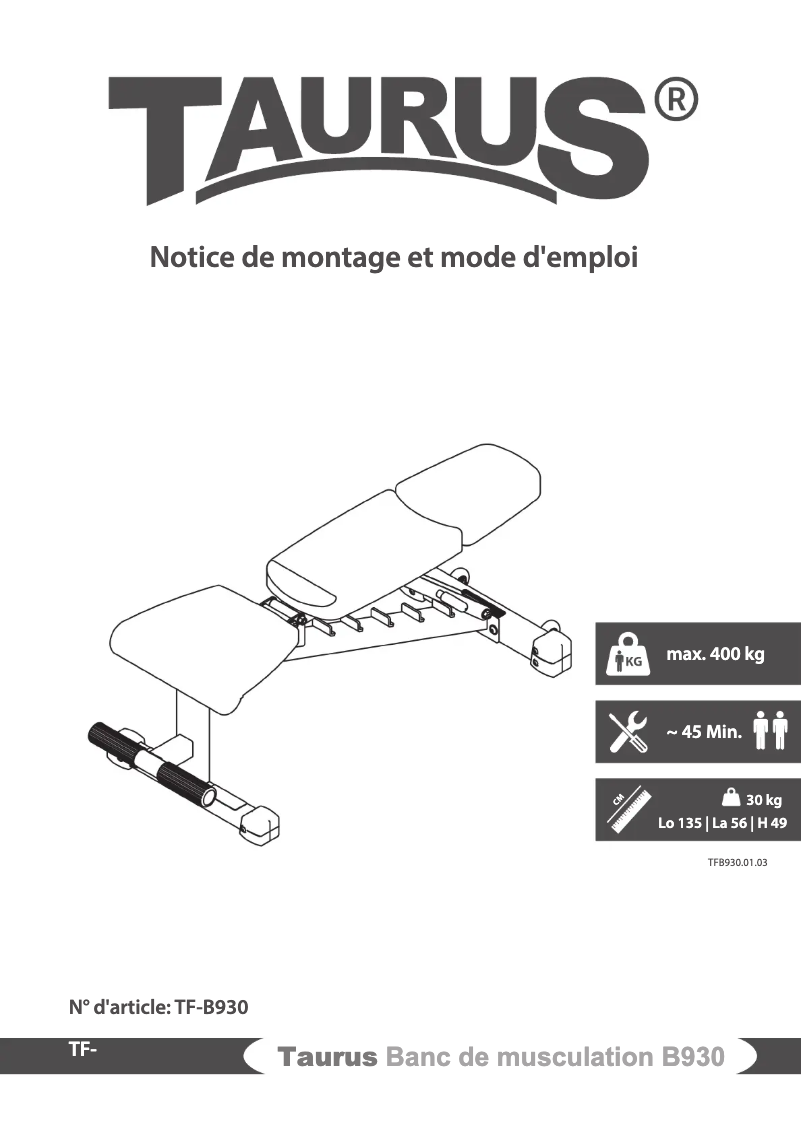 TAURUS®

Notice de montage et mode d'emploi

KG max. 400 kg

~ 45 Min.

CM 30 kg
Lo 135 | La 56 | H 49

TFB930.01.03

N° d'article: TF-B930

TF-

Taurus Banc de musculation B930