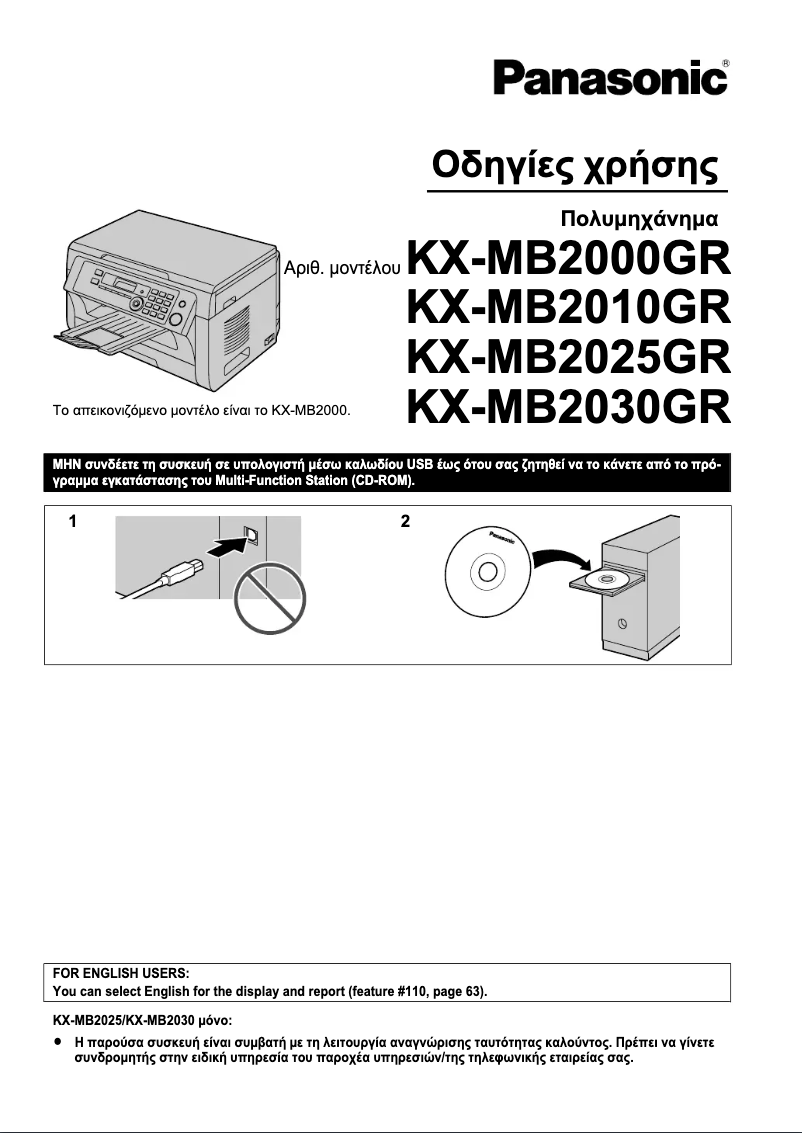 Panasonic®

Οδηγίες χρήσης

Πολυμηχάνημα

Αριθ. μοντέλου KX-MB2000GR
KX-MB2010GR
KX-MB2025GR
KX-MB2030GR

Το απεικονιζόμενο μοντέλο είναι το KX-MB2000.

ΜΗΝ συνδέετε τη συσκευή σε υπολογιστή μέσω καλωδίου USB έως ότου σας ζητηθεί να το κάνετε από το πρόγραμμα εγκατάστασης του Multi-Function Station (CD-ROM).

1

2

Panasonic

FOR ENGLISH USERS:
You can select English for the display and report (feature #110, page 63).

KX-MB2025/KX-MB2030 μόνο:

● Η παρούσα συσκευή είναι συμβατή με τη λειτουργία αναγνώρισης ταυτότητας καλούντος. Πρέπει να γίνετε συνδρομητής στην ειδική υπηρεσία του παροχέα υπηρεσιών/της τηλεφωνικής εταιρείας σας.