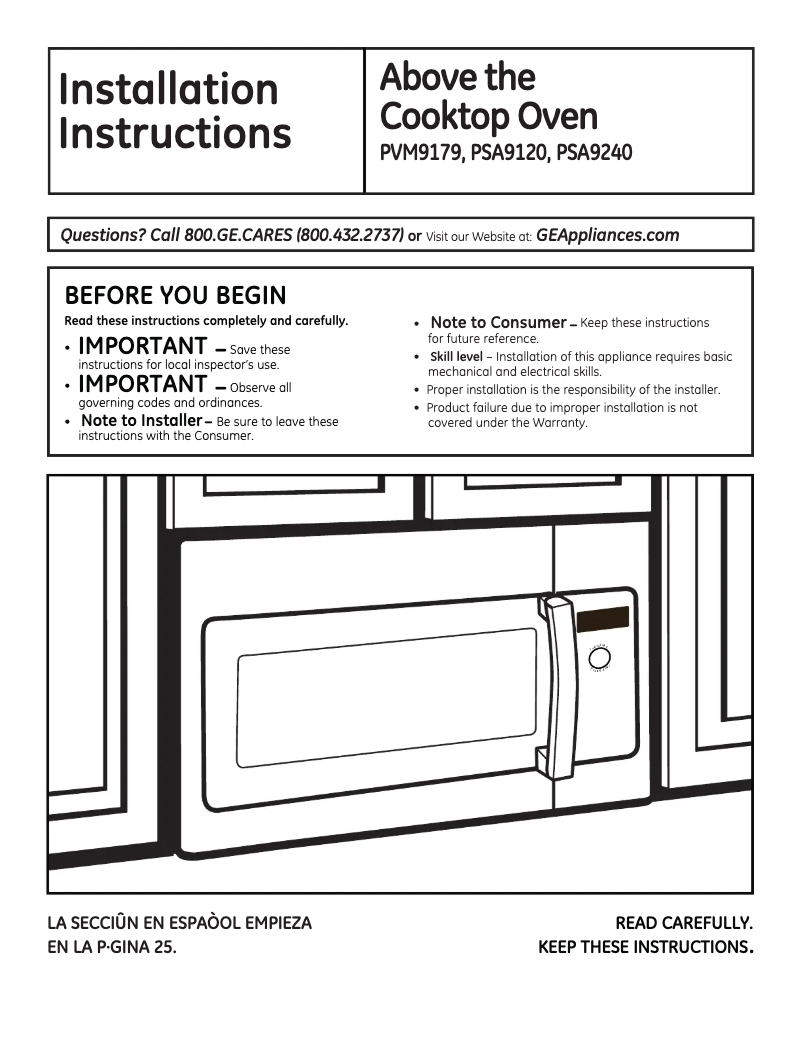 Installation Instructions

Above the Cooktop Oven
PVM9179, PSA9120, PSA9240

Questions? Call 800.GE.CARES (800.432.2737) or Visit our Website at: GEAppliances.com

BEFORE YOU BEGIN
Read these instructions completely and carefully.

• IMPORTANT – Save these instructions for local inspector's use.
• IMPORTANT – Observe all governing codes and ordinances.
• Note to Installer – Be sure to leave these instructions with the Consumer.

• Note to Consumer – Keep these instructions for future reference.
• Skill level – Installation of this appliance requires basic mechanical and electrical skills.
• Proper installation is the responsibility of the installer.
• Product failure due to improper installation is not covered under the Warranty.

LA SECCIÛN EN ESPAÒOL EMPIEZA EN LA P·GINA 25.

READ CAREFULLY.
KEEP THESE INSTRUCTIONS.