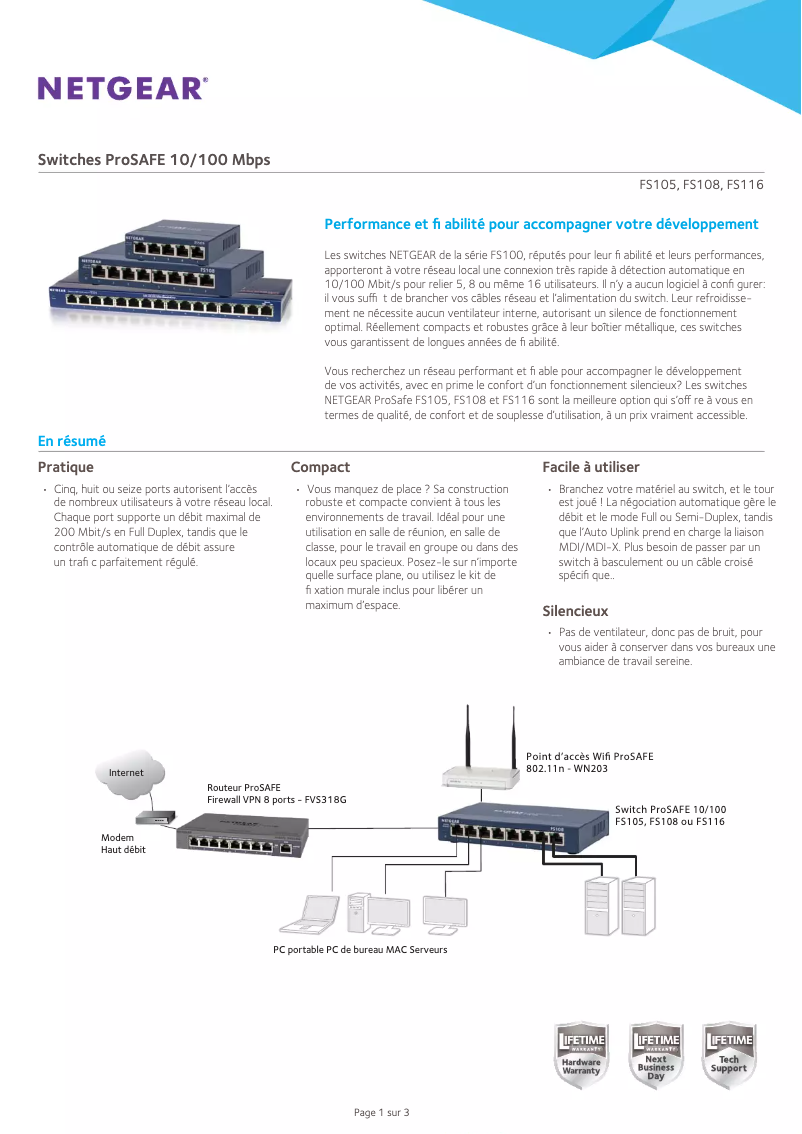 NETGEAR®

Switches ProSAFE 10/100 Mbps

FS105, FS108, FS116

Performance et fi abilité pour accompagner votre développement

Les switches NETGEAR de la série FS100, réputés pour leur fi abilité et leurs performances, apporteront à votre réseau local une connexion très rapide à détection automatique en 10/100 Mbit/s pour relier 5, 8 ou même 16 utilisateurs. Il n'y a aucun logiciel à confi gurer: il vous suffi t de brancher vos câbles réseau et l'alimentation du switch. Leur refroidissement ne nécessite aucun ventilateur interne, autorisant un silence de fonctionnement optimal. Réellement compacts et robustes grâce à leur boîtier métallique, ces switches vous garantissent de longues années de fi abilité.

Vous recherchez un réseau performant et fi able pour accompagner le développement de vos activités, avec en prime le confort d'un fonctionnement silencieux? Les switches NETGEAR ProSafe FS105, FS108 et FS116 sont la meilleure option qui s'off re à vous en termes de qualité, de confort et de souplesse d'utilisation, à un prix vraiment accessible.

En résumé

Pratique

• Cinq, huit ou seize ports autorisent l'accès de nombreux utilisateurs à votre réseau local. Chaque port supporte un débit maximal de 200 Mbit/s en Full Duplex, tandis que le contrôle automatique de débit assure un trafi c parfaitement régulé.

Compact

• Vous manquez de place ? Sa construction robuste et compacte convient à tous les environnements de travail. Idéal pour une utilisation en salle de réunion, en salle de classe, pour le travail en groupe ou dans des locaux peu spacieux. Posez-le sur n'importe quelle surface plane, ou utilisez le kit de fi xation murale inclus pour libérer un maximum d'espace.

Facile à utiliser

• Branchez votre matériel au switch, et le tour est joué ! La négociation automatique gère le débit et le mode Full ou Semi-Duplex, tandis que l'Auto Uplink prend en charge la liaison MDI/MDI-X. Plus besoin de passer par un switch à basculement ou un câble croisé spécifi que..

Silencieux

• Pas de ventilateur, donc pas de bruit, pour vous aider à conserver dans vos bureaux une ambiance de travail sereine.

Internet

Modem
Haut débit

Routeur ProSAFE
Firewall VPN 8 ports - FVS318G

Point d'accès Wifi ProSAFE
802.11n - WN203

Switch ProSAFE 10/100
FS105, FS108 ou FS116

PC portable PC de bureau MAC Serveurs

LIFETIME WARRANTY Hardware Warranty
LIFETIME WARRANTY Next Business Day
LIFETIME Tech Support

Page 1 sur 3