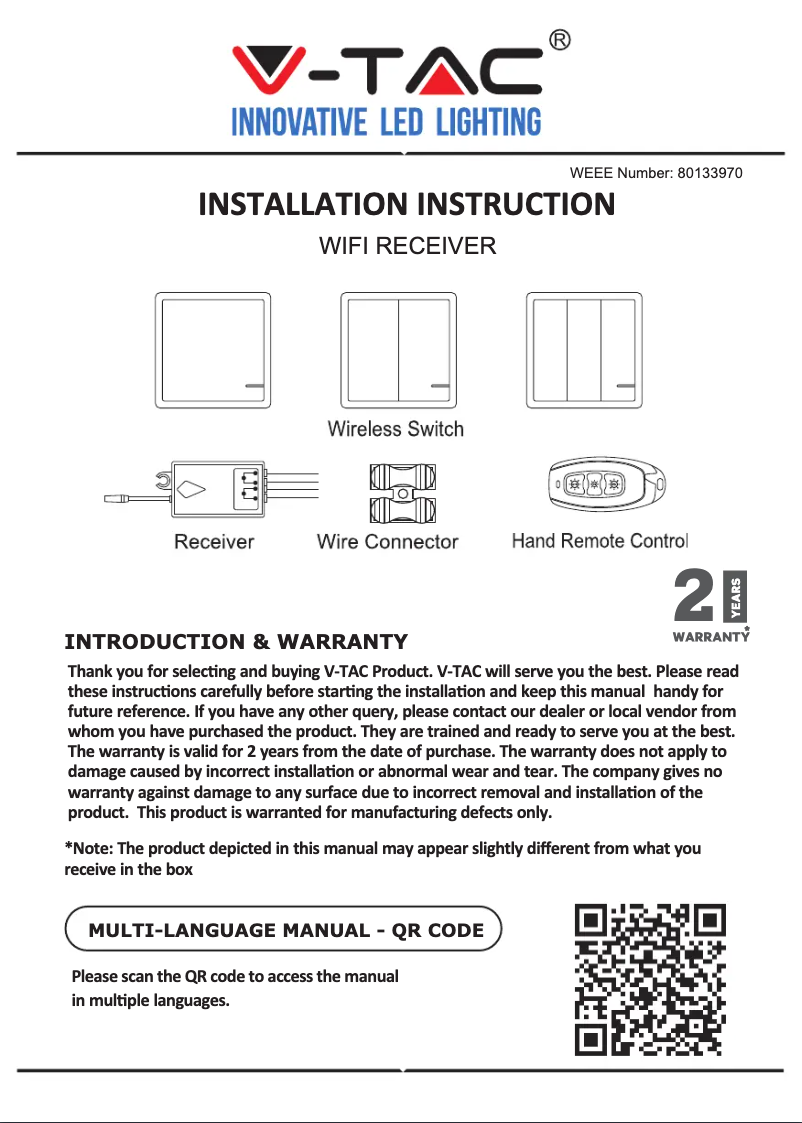 V-TAC®
INNOVATIVE LED LIGHTING

WEEE Number: 80133970

INSTALLATION INSTRUCTION

WIFI RECEIVER

Wireless Switch

Receiver

Wire Connector

Hand Remote Control

2 YEARS WARRANTY*

INTRODUCTION & WARRANTY

Thank you for selecting and buying V-TAC Product. V-TAC will serve you the best. Please read these instructions carefully before starting the installation and keep this manual handy for future reference. If you have any other query, please contact our dealer or local vendor from whom you have purchased the product. They are trained and ready to serve you at the best. The warranty is valid for 2 years from the date of purchase. The warranty does not apply to damage caused by incorrect installation or abnormal wear and tear. The company gives no warranty against damage to any surface due to incorrect removal and installation of the product. This product is warranted for manufacturing defects only.

*Note: The product depicted in this manual may appear slightly different from what you receive in the box

MULTI-LANGUAGE MANUAL - QR CODE

Please scan the QR code to access the manual in multiple languages.