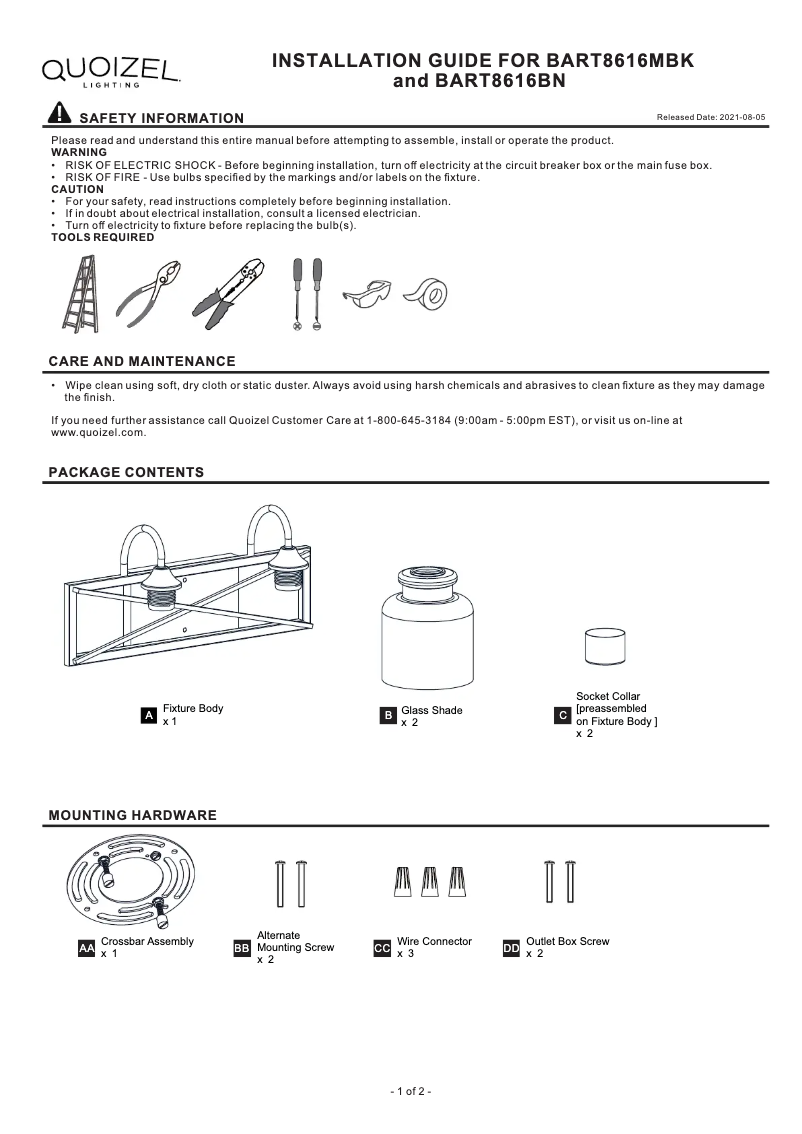 QUOIZEL
LIGHTING

INSTALLATION GUIDE FOR BART8616MBK and BART8616BN

SAFETY INFORMATION

Released Date: 2021-08-05

Please read and understand this entire manual before attempting to assemble, install or operate the product.
WARNING
• RISK OF ELECTRIC SHOCK - Before beginning installation, turn off electricity at the circuit breaker box or the main fuse box.
• RISK OF FIRE - Use bulbs specified by the markings and/or labels on the fixture.
CAUTION
• For your safety, read instructions completely before beginning installation.
• If in doubt about electrical installation, consult a licensed electrician.
• Turn off electricity to fixture before replacing the bulb(s).
TOOLS REQUIRED

CARE AND MAINTENANCE

• Wipe clean using soft, dry cloth or static duster. Always avoid using harsh chemicals and abrasives to clean fixture as they may damage the finish.

If you need further assistance call Quoizel Customer Care at 1-800-645-3184 (9:00am - 5:00pm EST), or visit us on-line at www.quoizel.com.

PACKAGE CONTENTS

A Fixture Body
x 1

B Glass Shade
x 2

C Socket Collar
[preassembled on Fixture Body ]
x 2

MOUNTING HARDWARE

AA Crossbar Assembly
x 1

BB Alternate Mounting Screw
x 2

CC Wire Connector
x 3

DD Outlet Box Screw
x 2

- 1 of 2 -