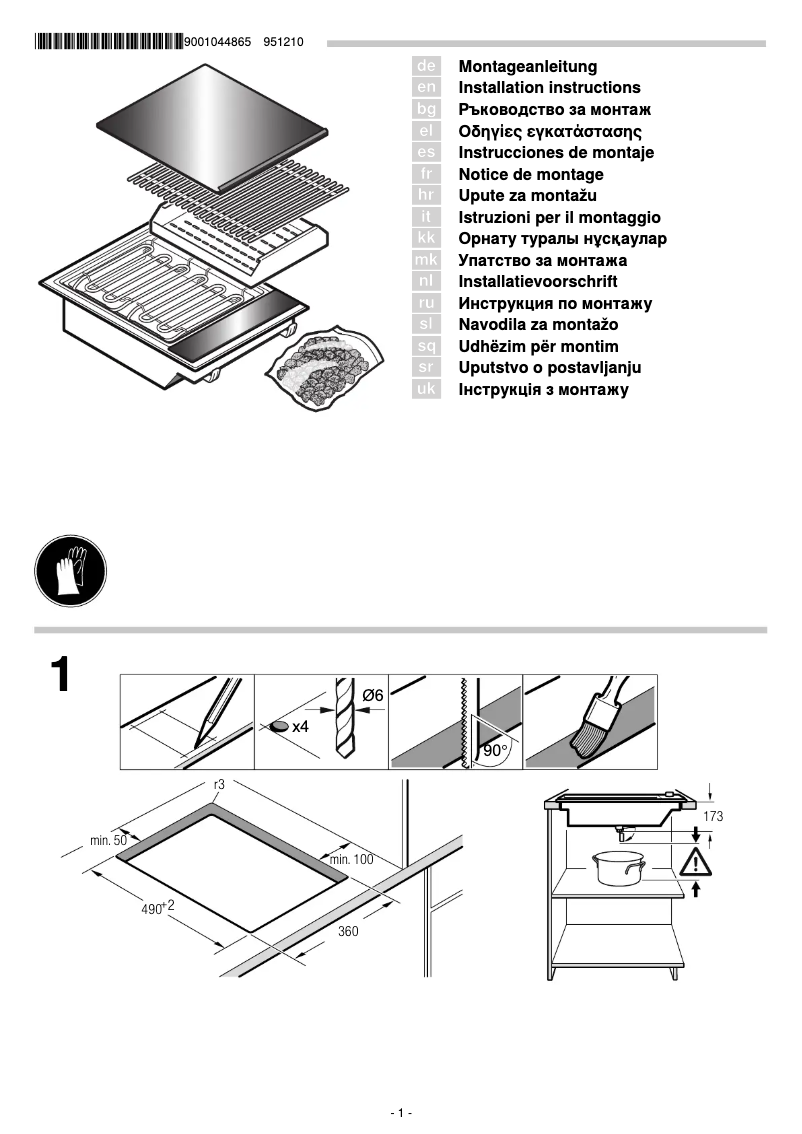 9001044865 951210

de Montageanleitung
en Installation instructions
bg Ръководство за монтаж
el Οδηγίες εγκατάστασης
es Instrucciones de montaje
fr Notice de montage
hr Upute za montažu
it Istruzioni per il montaggio
kk Орнату туралы нұсқаулар
mk Упатство за монтажа
nl Installatievoorschrift
ru Инструкция по монтажу
sl Navodila za montažo
sq Udhëzim për montim
sr Uputstvo o postavljanju
uk Інструкція з монтажу

1

x4

Ø6

90°

r3

min. 50

min. 100

$490^{+2}$

360

173

- 1 -