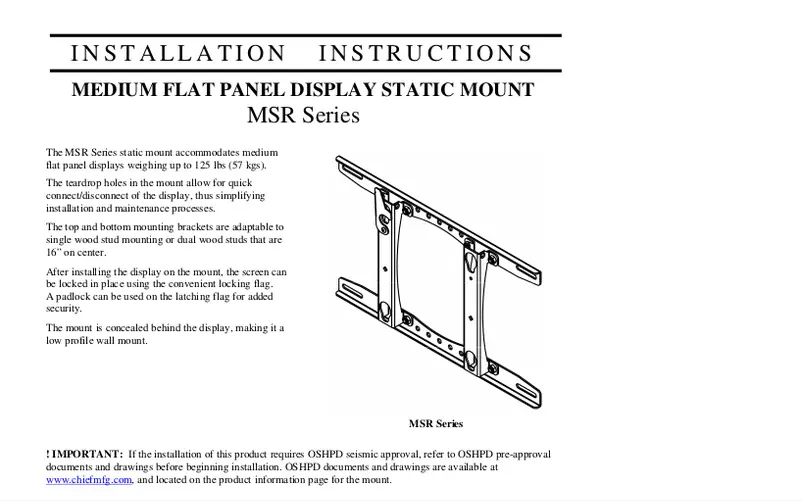 INSTALLATION INSTRUCTIONS

MEDIUM FLAT PANEL DISPLAY STATIC MOUNT

MSR Series

The MSR Series static mount accommodates medium flat panel displays weighing up to 125 lbs (57 kgs).

The teardrop holes in the mount allow for quick connect/disconnect of the display, thus simplifying installation and maintenance processes.

The top and bottom mounting brackets are adaptable to single wood stud mounting or dual wood studs that are 16" on center.

After installing the display on the mount, the screen can be locked in place using the convenient locking flag. A padlock can be used on the latching flag for added security.

The mount is concealed behind the display, making it a low profile wall mount.

MSR Series

! IMPORTANT: If the installation of this product requires OSHPD seismic approval, refer to OSHPD pre-approval documents and drawings before beginning installation. OSHPD documents and drawings are available at www.chiefmfg.com, and located on the product information page for the mount.