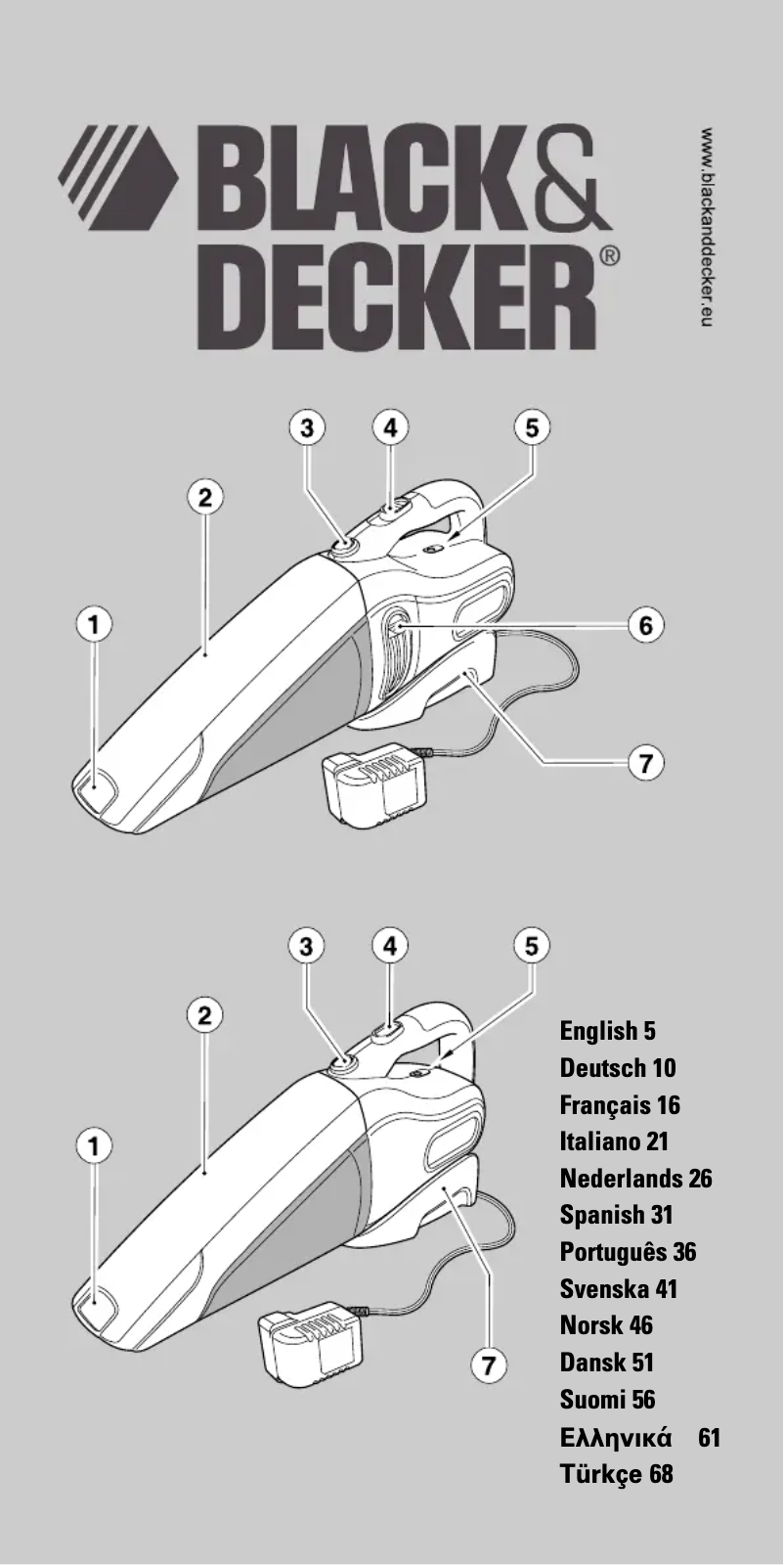 BLACK&
DECKER®

www.blackanddecker.eu

3
4
5
2
1
6
7

3
4
5
2
1
7

English 5
Deutsch 10
Français 16
Italiano 21
Nederlands 26
Spanish 31
Português 36
Svenska 41
Norsk 46
Dansk 51
Suomi 56
Ελληνικά 61
Türkçe 68