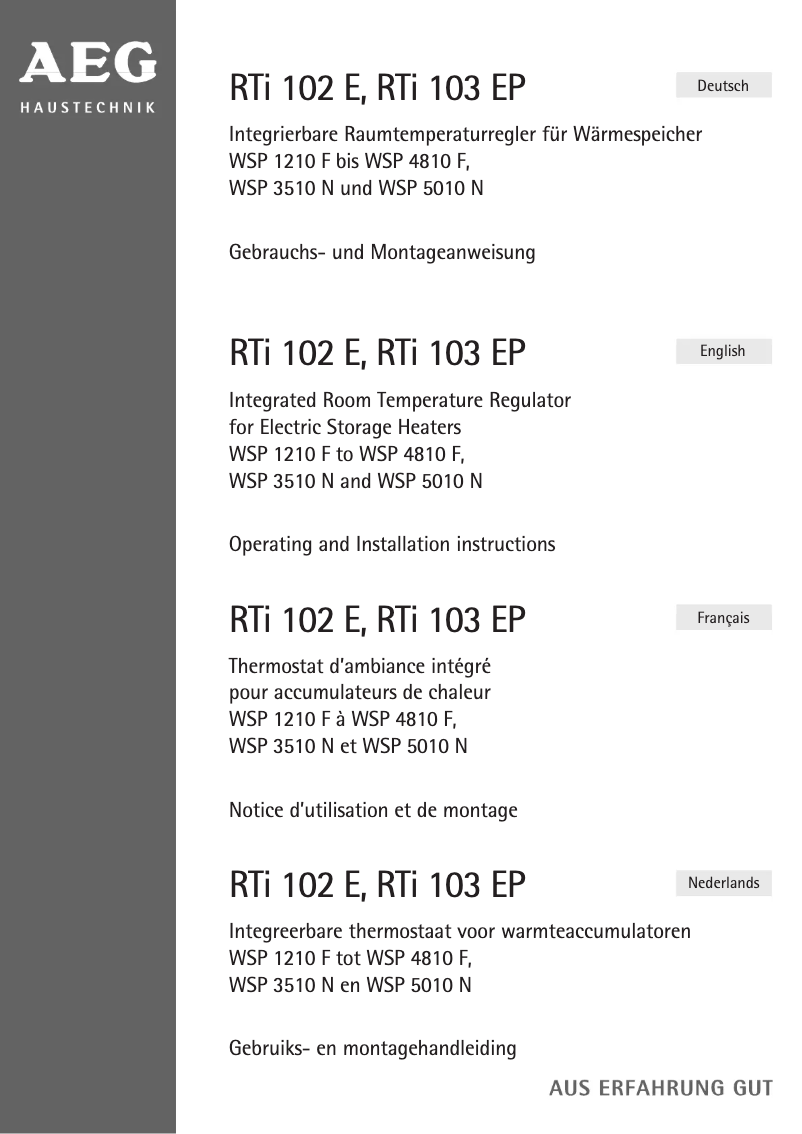 AEG
HAUSTECHNIK

RTi 102 E, RTi 103 EP

Deutsch

Integrierbare Raumtemperaturregler für Wärmespeicher
WSP 1210 F bis WSP 4810 F,
WSP 3510 N und WSP 5010 N

Gebrauchs- und Montageanweisung

RTi 102 E, RTi 103 EP

English

Integrated Room Temperature Regulator
for Electric Storage Heaters
WSP 1210 F to WSP 4810 F,
WSP 3510 N and WSP 5010 N

Operating and Installation instructions

RTi 102 E, RTi 103 EP

Français

Thermostat d'ambiance intégré
pour accumulateurs de chaleur
WSP 1210 F à WSP 4810 F,
WSP 3510 N et WSP 5010 N

Notice d'utilisation et de montage

RTi 102 E, RTi 103 EP

Nederlands

Integreerbare thermostaat voor warmteaccumulatoren
WSP 1210 F tot WSP 4810 F,
WSP 3510 N en WSP 5010 N

Gebruiks- en montagehandleiding

AUS ERFAHRUNG GUT