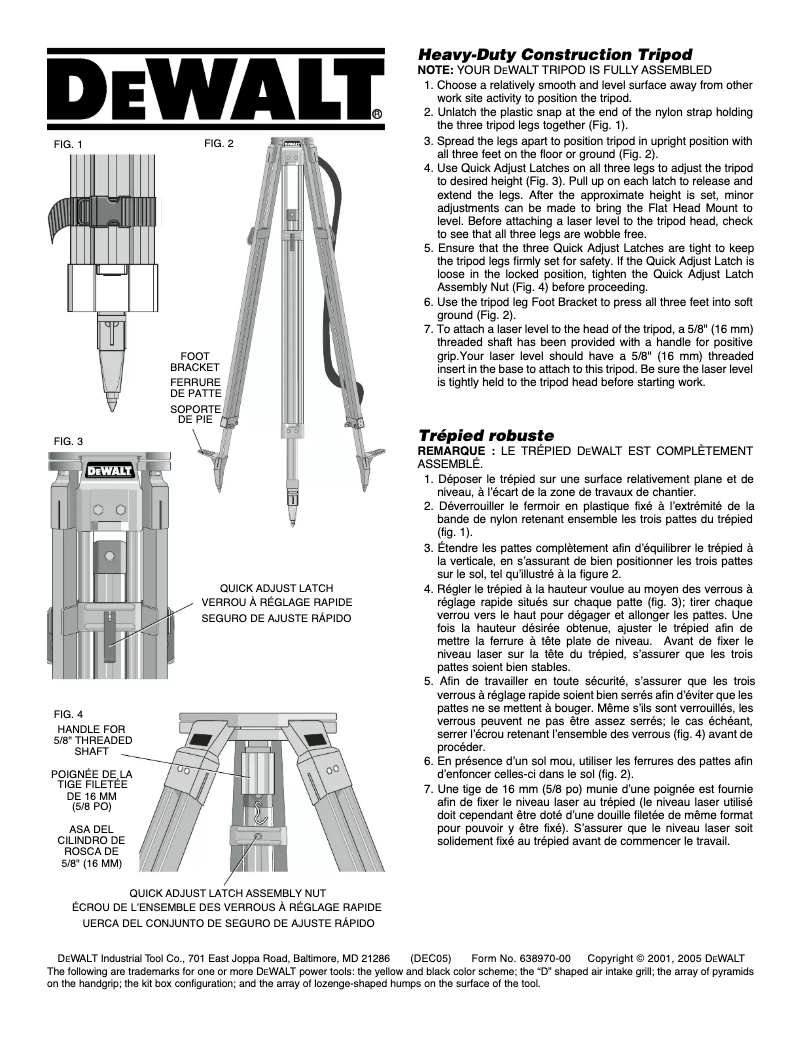 DEWALT®

FIG. 1

FIG. 2

FOOT BRACKET
FERRURE DE PATTE
SOPORTE DE PIE

FIG. 3

DEWALT

QUICK ADJUST LATCH
VERROU À RÉGLAGE RAPIDE
SEGURO DE AJUSTE RÁPIDO

FIG. 4

HANDLE FOR 5/8" THREADED SHAFT

POIGNÉE DE LA TIGE FILETÉE DE 16 MM (5/8 PO)

ASA DEL CILINDRO DE ROSCA DE 5/8" (16 MM)

QUICK ADJUST LATCH ASSEMBLY NUT
ÉCROU DE L'ENSEMBLE DES VERROUS À RÉGLAGE RAPIDE
UERCA DEL CONJUNTO DE SEGURO DE AJUSTE RÁPIDO

Heavy-Duty Construction Tripod

NOTE: YOUR DEWALT TRIPOD IS FULLY ASSEMBLED

1. Choose a relatively smooth and level surface away from other work site activity to position the tripod.
2. Unlatch the plastic snap at the end of the nylon strap holding the three tripod legs together (Fig. 1).
3. Spread the legs apart to position tripod in upright position with all three feet on the floor or ground (Fig. 2).
4. Use Quick Adjust Latches on all three legs to adjust the tripod to desired height (Fig. 3). Pull up on each latch to release and extend the legs. After the approximate height is set, minor adjustments can be made to bring the Flat Head Mount to level. Before attaching a laser level to the tripod head, check to see that all three legs are wobble free.
5. Ensure that the three Quick Adjust Latches are tight to keep the tripod legs firmly set for safety. If the Quick Adjust Latch is loose in the locked position, tighten the Quick Adjust Latch Assembly Nut (Fig. 4) before proceeding.
6. Use the tripod leg Foot Bracket to press all three feet into soft ground (Fig. 2).
7. To attach a laser level to the head of the tripod, a 5/8" (16 mm) threaded shaft has been provided with a handle for positive grip.Your laser level should have a 5/8" (16 mm) threaded insert in the base to attach to this tripod. Be sure the laser level is tightly held to the tripod head before starting work.

Trépied robuste

REMARQUE : LE TRÉPIED DEWALT EST COMPLÈTEMENT ASSEMBLÉ.

1. Déposer le trépied sur une surface relativement plane et de niveau, à l'écart de la zone de travaux de chantier.
2. Déverrouiller le fermoir en plastique fixé à l'extrémité de la bande de nylon retenant ensemble les trois pattes du trépied (fig. 1).
3. Étendre les pattes complètement afin d'équilibrer le trépied à la verticale, en s'assurant de bien positionner les trois pattes sur le sol, tel qu'illustré à la figure 2.
4. Régler le trépied à la hauteur voulue au moyen des verrous à réglage rapide situés sur chaque patte (fig. 3); tirer chaque verrou vers le haut pour dégager et allonger les pattes. Une fois la hauteur désirée obtenue, ajuster le trépied afin de mettre la ferrure à tête plate de niveau. Avant de fixer le niveau laser sur la tête du trépied, s'assurer que les trois pattes soient bien stables.
5. Afin de travailler en toute sécurité, s'assurer que les trois verrous à réglage rapide soient bien serrés afin d'éviter que les pattes ne se mettent à bouger. Même s'ils sont verrouillés, les verrous peuvent ne pas être assez serrés; le cas échéant, serrer l'écrou retenant l'ensemble des verrous (fig. 4) avant de procéder.
6. En présence d'un sol mou, utiliser les ferrures des pattes afin d'enfoncer celles-ci dans le sol (fig. 2).
7. Une tige de 16 mm (5/8 po) munie d'une poignée est fournie afin de fixer le niveau laser au trépied (le niveau laser utilisé doit cependant être doté d'une douille filetée de même format pour pouvoir y être fixé). S'assurer que le niveau laser soit solidement fixé au trépied avant de commencer le travail.

DEWALT Industrial Tool Co., 701 East Joppa Road, Baltimore, MD 21286 (DEC05) Form No. 638970-00 Copyright © 2001, 2005 DEWALT
The following are trademarks for one or more DEWALT power tools: the yellow and black color scheme; the "D" shaped air intake grill; the array of pyramids on the handgrip; the kit box configuration; and the array of lozenge-shaped humps on the surface of the tool.