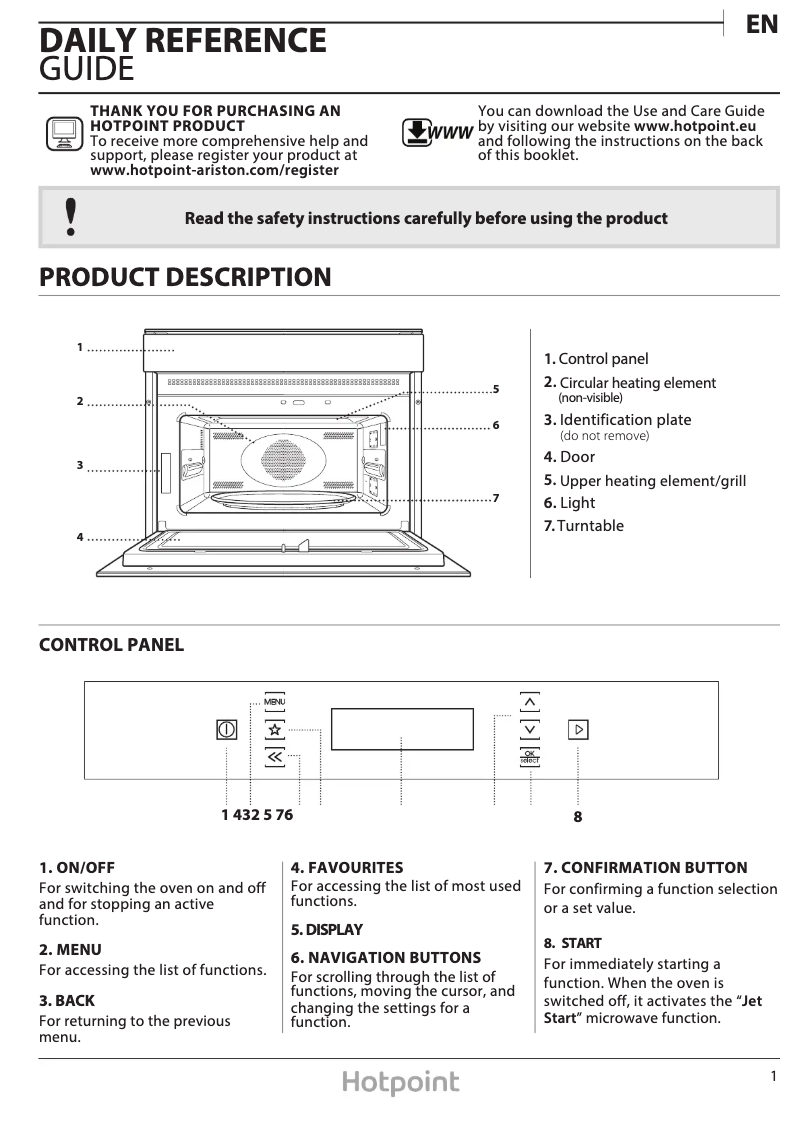 EN

DAILY REFERENCE GUIDE

THANK YOU FOR PURCHASING AN HOTPOINT PRODUCT
To receive more comprehensive help and support, please register your product at www.hotpoint-ariston.com/register

WWW You can download the Use and Care Guide by visiting our website www.hotpoint.eu and following the instructions on the back of this booklet.

Read the safety instructions carefully before using the product

PRODUCT DESCRIPTION

1
2
3
4
5
6
7

1. Control panel
2. Circular heating element (non-visible)
3. Identification plate (do not remove)
4. Door
5. Upper heating element/grill
6. Light
7. Turntable

CONTROL PANEL

MENU
OK select

1 432 5 76
8

1. ON/OFF
For switching the oven on and off and for stopping an active function.

2. MENU
For accessing the list of functions.

3. BACK
For returning to the previous menu.

4. FAVOURITES
For accessing the list of most used functions.

5. DISPLAY

6. NAVIGATION BUTTONS
For scrolling through the list of functions, moving the cursor, and changing the settings for a function.

7. CONFIRMATION BUTTON
For confirming a function selection or a set value.

8. START
For immediately starting a function. When the oven is switched off, it activates the “Jet Start” microwave function.

Hotpoint

1