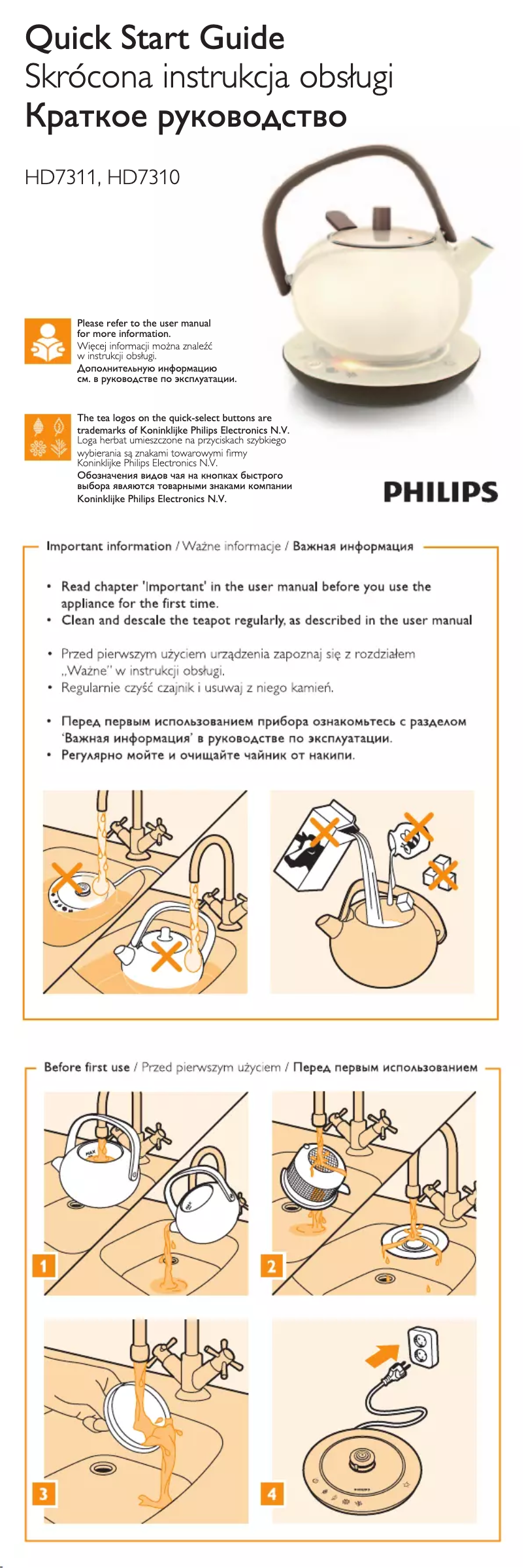 Quick Start Guide
Skrócona instrukcja obsługi
Краткое руководство

HD7311, HD7310

Please refer to the user manual for more information.
Więcej informacji można znaleźć w instrukcji obsługi.
Дополнительную информацию см. в руководстве по эксплуатации.

The tea logos on the quick-select buttons are trademarks of Koninklijke Philips Electronics N.V.
Loga herbat umieszczone na przyciskach szybkiego wybierania są znakami towarowymi firmy Koninklijke Philips Electronics N.V.
Обозначения видов чая на кнопках быстрого выбора являются товарными знаками компании Koninklijke Philips Electronics N.V.

PHILIPS

Important information / Ważne informacje / Важная информация

• Read chapter 'Important' in the user manual before you use the appliance for the first time.
• Clean and descale the teapot regularly, as described in the user manual

• Przed pierwszym użyciem urządzenia zapoznaj się z rozdziałem „Ważne" w instrukcji obsługi.
• Regularnie czyść czajnik i usuwaj z niego kamień.

• Перед первым использованием прибора ознакомьтесь с разделом 'Важная информация' в руководстве по эксплуатации.
• Регулярно мойте и очищайте чайник от накипи.

Before first use / Przed pierwszym użyciem / Перед первым использованием

MAX

1

2

3

4

PHILIPS