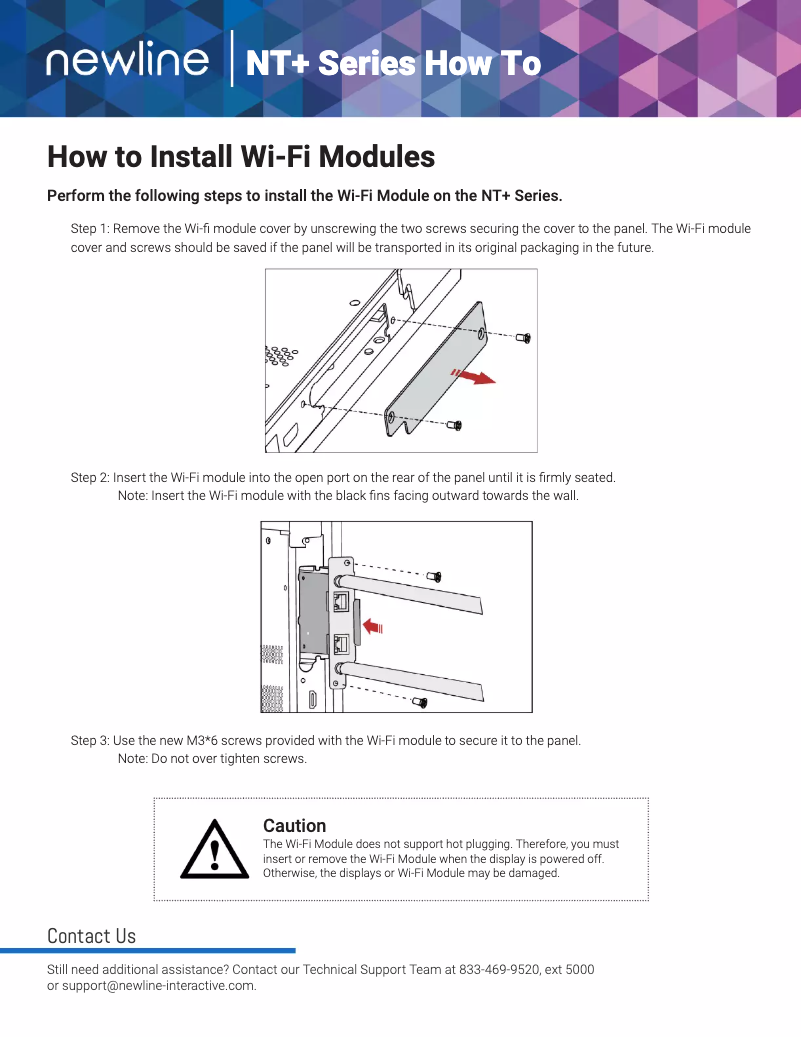 newline | NT+ Series How To

How to Install Wi-Fi Modules

Perform the following steps to install the Wi-Fi Module on the NT+ Series.

Step 1: Remove the Wi-fi module cover by unscrewing the two screws securing the cover to the panel. The Wi-Fi module cover and screws should be saved if the panel will be transported in its original packaging in the future.

Step 2: Insert the Wi-Fi module into the open port on the rear of the panel until it is firmly seated.
Note: Insert the Wi-Fi module with the black fins facing outward towards the wall.

Step 3: Use the new M3*6 screws provided with the Wi-Fi module to secure it to the panel.
Note: Do not over tighten screws.

Caution
The Wi-Fi Module does not support hot plugging. Therefore, you must insert or remove the Wi-Fi Module when the display is powered off. Otherwise, the displays or Wi-Fi Module may be damaged.

Contact Us

Still need additional assistance? Contact our Technical Support Team at 833-469-9520, ext 5000 or support@newline-interactive.com.