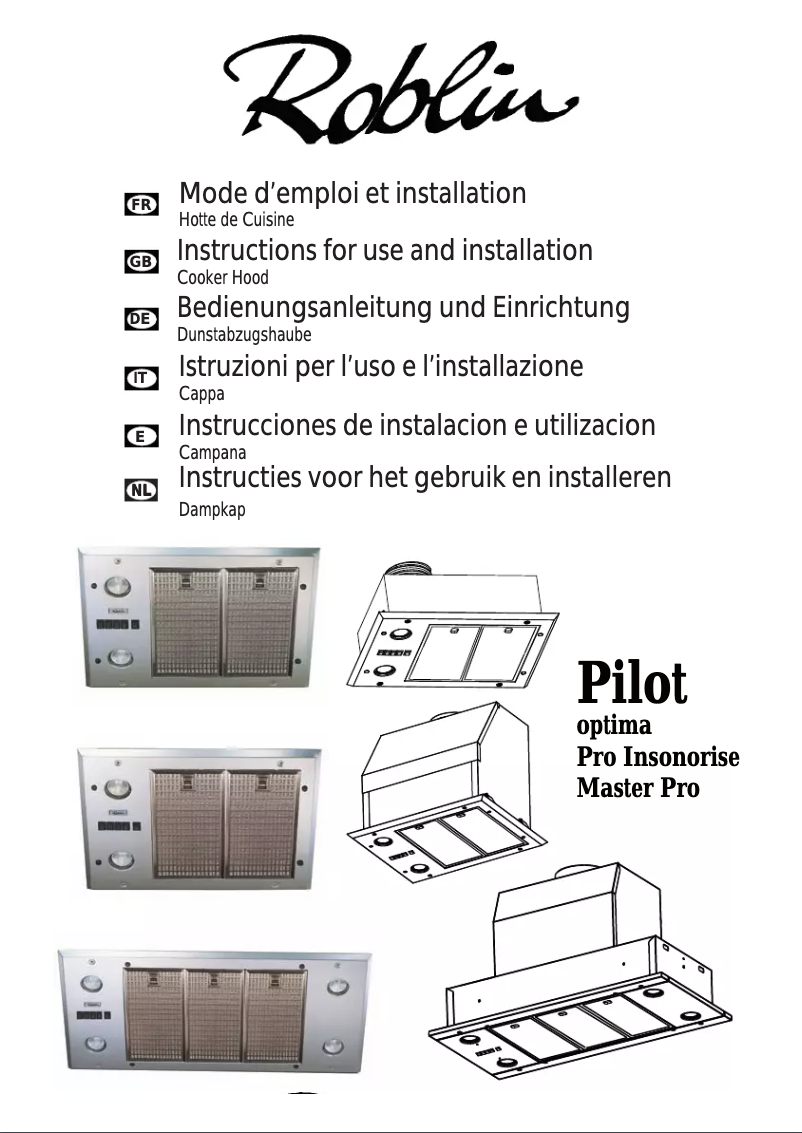 Roblin

FR Mode d’emploi et installation
Hotte de Cuisine

GB Instructions for use and installation
Cooker Hood

DE Bedienungsanleitung und Einrichtung
Dunstabzugshaube

IT Istruzioni per l’uso e l’installazione
Cappa

E Instrucciones de instalacion e utilizacion
Campana

NL Instructies voor het gebruik en installeren
Dampkap

Pilot
optima
Pro Insonorise
Master Pro