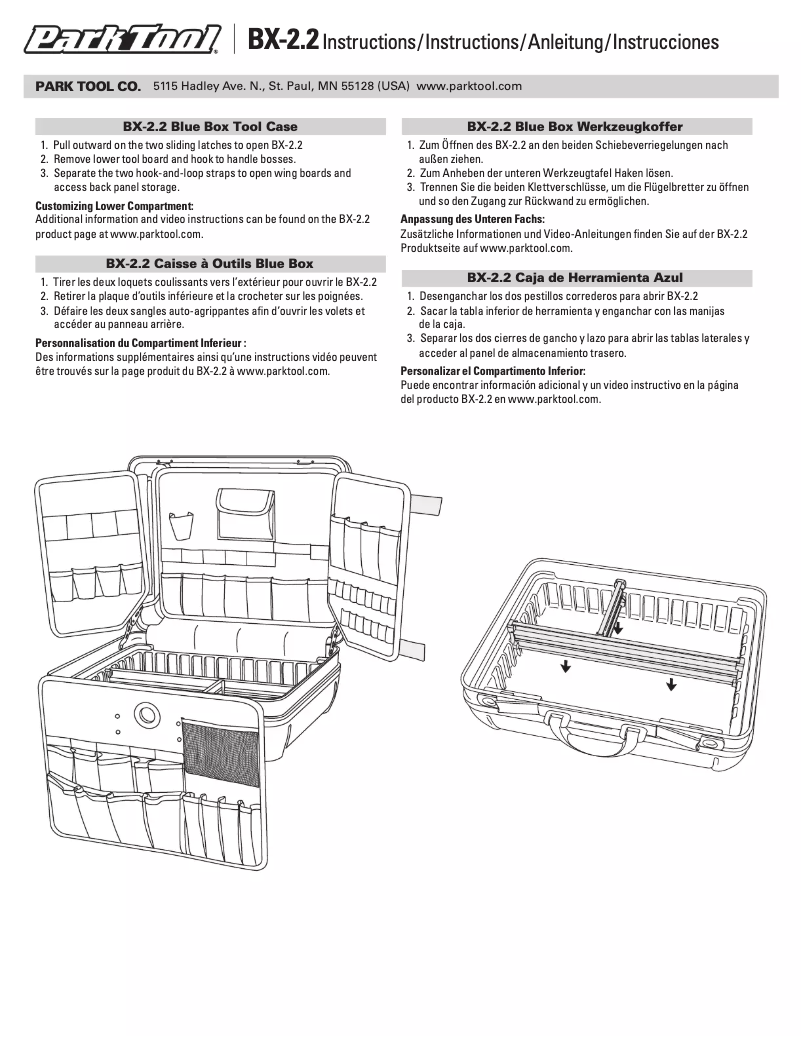 Park Tool® BX-2.2 Instructions/Instructions/Anleitung/Instrucciones

PARK TOOL CO. 5115 Hadley Ave. N., St. Paul, MN 55128 (USA) www.parktool.com

BX-2.2 Blue Box Tool Case

1. Pull outward on the two sliding latches to open BX-2.2
2. Remove lower tool board and hook to handle bosses.
3. Separate the two hook-and-loop straps to open wing boards and access back panel storage.

Customizing Lower Compartment:
Additional information and video instructions can be found on the BX-2.2 product page at www.parktool.com.

BX-2.2 Caisse à Outils Blue Box

1. Tirer les deux loquets coulissants vers l'extérieur pour ouvrir le BX-2.2
2. Retirer la plaque d'outils inférieure et la crocheter sur les poignées.
3. Défaire les deux sangles auto-agrippantes afin d'ouvrir les volets et accéder au panneau arrière.

Personnalisation du Compartiment Inferieur :
Des informations supplémentaires ainsi qu'une instructions vidéo peuvent être trouvés sur la page produit du BX-2.2 à www.parktool.com.

BX-2.2 Blue Box Werkzeugkoffer

1. Zum Öffnen des BX-2.2 an den beiden Schiebeverriegelungen nach außen ziehen.
2. Zum Anheben der unteren Werkzeugtafel Haken lösen.
3. Trennen Sie die beiden Klettverschlüsse, um die Flügelbretter zu öffnen und so den Zugang zur Rückwand zu ermöglichen.

Anpassung des Unteren Fachs:
Zusätzliche Informationen und Video-Anleitungen finden Sie auf der BX-2.2 Produktseite auf www.parktool.com.

BX-2.2 Caja de Herramienta Azul

1. Desenganchar los dos pestillos correderos para abrir BX-2.2
2. Sacar la tabla inferior de herramienta y enganchar con las manijas de la caja.
3. Separar los dos cierres de gancho y lazo para abrir las tablas laterales y acceder al panel de almacenamiento trasero.

Personalizar el Compartimento Inferior:
Puede encontrar información adicional y un video instructivo en la página del producto BX-2.2 en www.parktool.com.