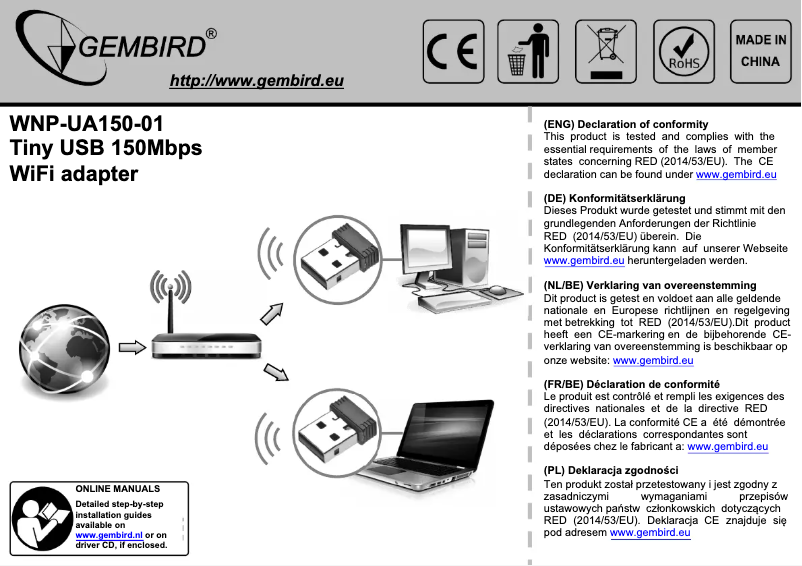 GEMBIRD®
http://www.gembird.eu

CE

RoHS

MADE IN CHINA

WNP-UA150-01
Tiny USB 150Mbps
WiFi adapter

ONLINE MANUALS
Detailed step-by-step installation guides available on www.gembird.nl or on driver CD, if enclosed.

(ENG) Declaration of conformity
This product is tested and complies with the essential requirements of the laws of member states concerning RED (2014/53/EU). The CE declaration can be found under www.gembird.eu

(DE) Konformitätserklärung
Dieses Produkt wurde getestet und stimmt mit den grundlegenden Anforderungen der Richtlinie RED (2014/53/EU) überein. Die Konformitätserklärung kann auf unserer Webseite www.gembird.eu heruntergeladen werden.

(NL/BE) Verklaring van overeenstemming
Dit product is getest en voldoet aan alle geldende nationale en Europese richtlijnen en regelgeving met betrekking tot RED (2014/53/EU).Dit product heeft een CE-markering en de bijbehorende CE-verklaring van overeenstemming is beschikbaar op onze website: www.gembird.eu

(FR/BE) Déclaration de conformité
Le produit est contrôlé et rempli les exigences des directives nationales et de la directive RED (2014/53/EU). La conformité CE a été démontrée et les déclarations correspondantes sont déposées chez le fabricant a: www.gembird.eu

(PL) Deklaracja zgodności
Ten produkt został przetestowany i jest zgodny z zasadniczymi wymaganiami przepisów ustawowych państw członkowskich dotyczących RED (2014/53/EU). Deklaracja CE znajduje się pod adresem www.gembird.eu