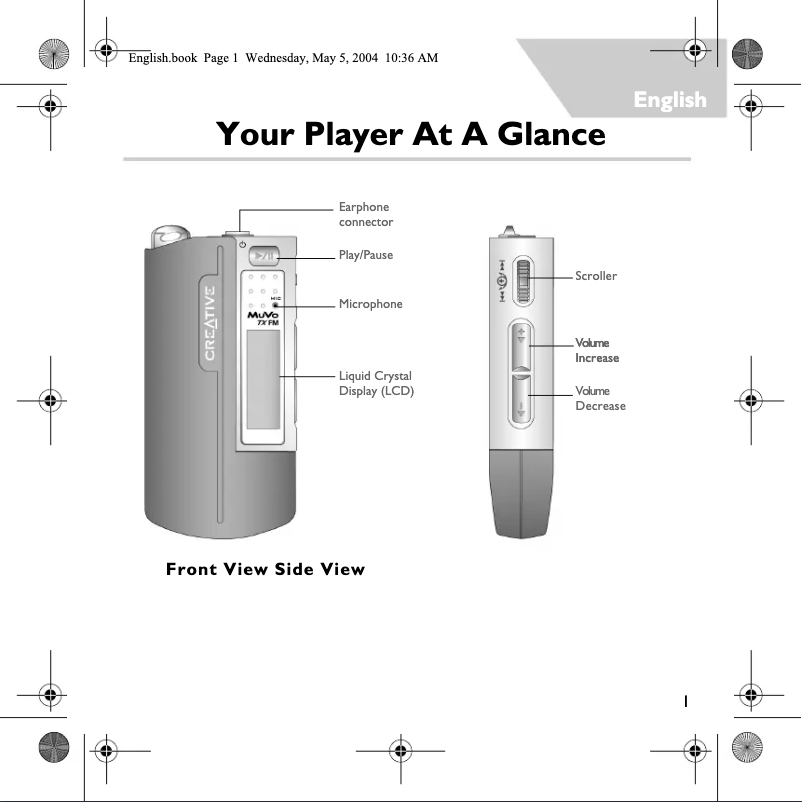 English.book Page 1 Wednesday, May 5, 2004 10:36 AM

English

Your Player At A Glance

Earphone connector

Play/Pause

Microphone

Liquid Crystal Display (LCD)

CREATIVE

MIC

MuVo TX FM

Scroller

Volume Increase

Volume Decrease

Front View Side View

1