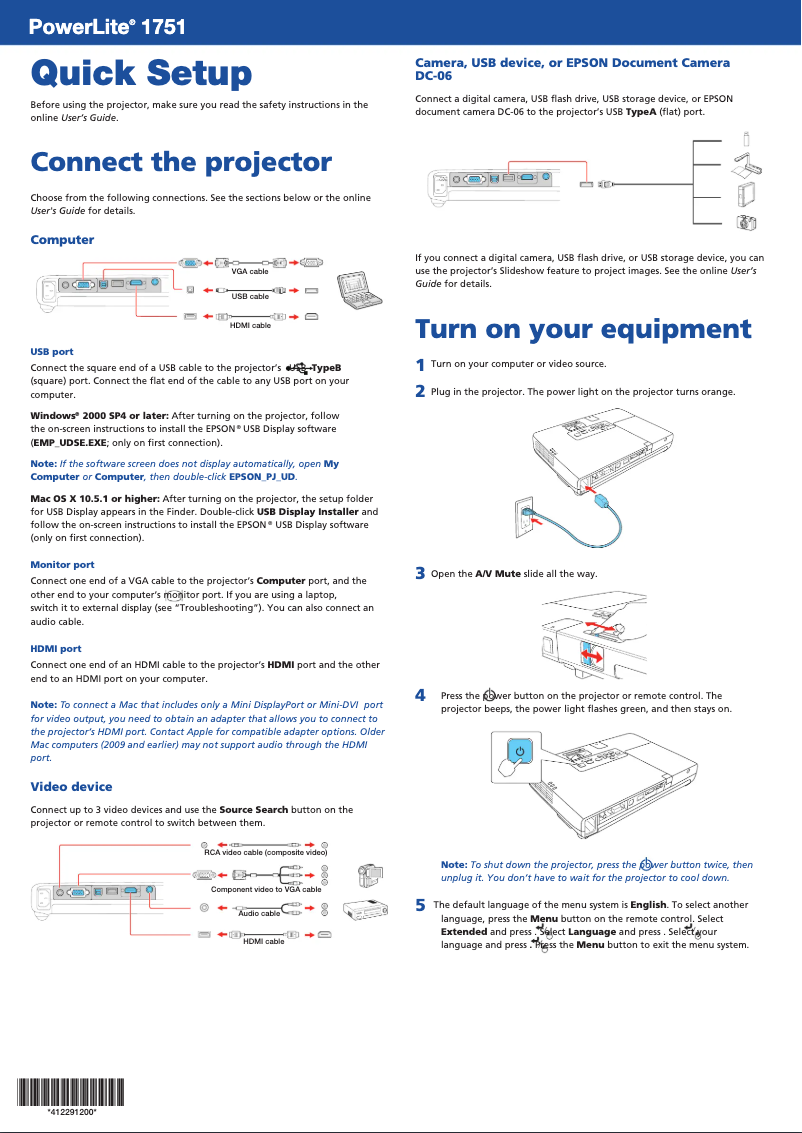 PowerLite® 1751

Quick Setup

Before using the projector, make sure you read the safety instructions in the online User's Guide.

Connect the projector

Choose from the following connections. See the sections below or the online User's Guide for details.

Computer

VGA cable

USB cable

HDMI cable

USB port

Connect the square end of a USB cable to the projector's TypeB (square) port. Connect the flat end of the cable to any USB port on your computer.

Windows® 2000 SP4 or later: After turning on the projector, follow the on-screen instructions to install the EPSON® USB Display software (EMP_UDSE.EXE; only on first connection).

Note: If the software screen does not display automatically, open My Computer or Computer, then double-click EPSON_PJ_UD.

Mac OS X 10.5.1 or higher: After turning on the projector, the setup folder for USB Display appears in the Finder. Double-click USB Display Installer and follow the on-screen instructions to install the EPSON® USB Display software (only on first connection).

Monitor port

Connect one end of a VGA cable to the projector's Computer port, and the other end to your computer's monitor port. If you are using a laptop, switch it to external display (see "Troubleshooting"). You can also connect an audio cable.

HDMI port

Connect one end of an HDMI cable to the projector's HDMI port and the other end to an HDMI port on your computer.

Note: To connect a Mac that includes only a Mini DisplayPort or Mini-DVI port for video output, you need to obtain an adapter that allows you to connect to the projector's HDMI port. Contact Apple for compatible adapter options. Older Mac computers (2009 and earlier) may not support audio through the HDMI port.

Video device

Connect up to 3 video devices and use the Source Search button on the projector or remote control to switch between them.

RCA video cable (composite video)

Component video to VGA cable

Audio cable

HDMI cable

*412291200*

Camera, USB device, or EPSON Document Camera DC-06

Connect a digital camera, USB flash drive, USB storage device, or EPSON document camera DC-06 to the projector's USB TypeA (flat) port.

If you connect a digital camera, USB flash drive, or USB storage device, you can use the projector's Slideshow feature to project images. See the online User's Guide for details.

Turn on your equipment

1 Turn on your computer or video source.

2 Plug in the projector. The power light on the projector turns orange.

3 Open the A/V Mute slide all the way.

4 Press the power button on the projector or remote control. The projector beeps, the power light flashes green, and then stays on.

Note: To shut down the projector, press the power button twice, then unplug it. You don't have to wait for the projector to cool down.

5 The default language of the menu system is English. To select another language, press the Menu button on the remote control. Select Extended and press . Select Language and press . Select your language and press . Press the Menu button to exit the menu system.