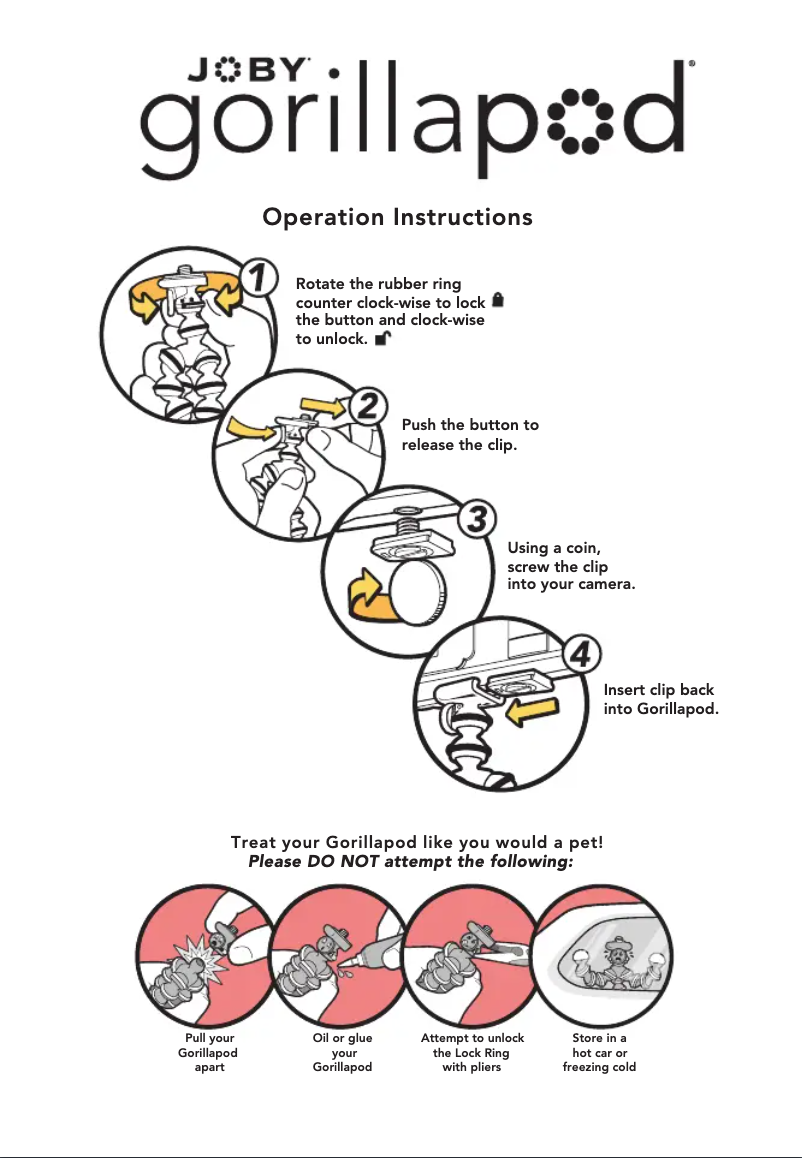 JOBY

gorillapod®

Operation Instructions

1

Rotate the rubber ring counter clock-wise to lock the button and clock-wise to unlock.

2

Push the button to release the clip.

3

Using a coin, screw the clip into your camera.

4

Insert clip back into Gorillapod.

Treat your Gorillapod like you would a pet!
Please DO NOT attempt the following:

Pull your Gorillapod apart

Oil or glue your Gorillapod

Attempt to unlock the Lock Ring with pliers

Store in a hot car or freezing cold