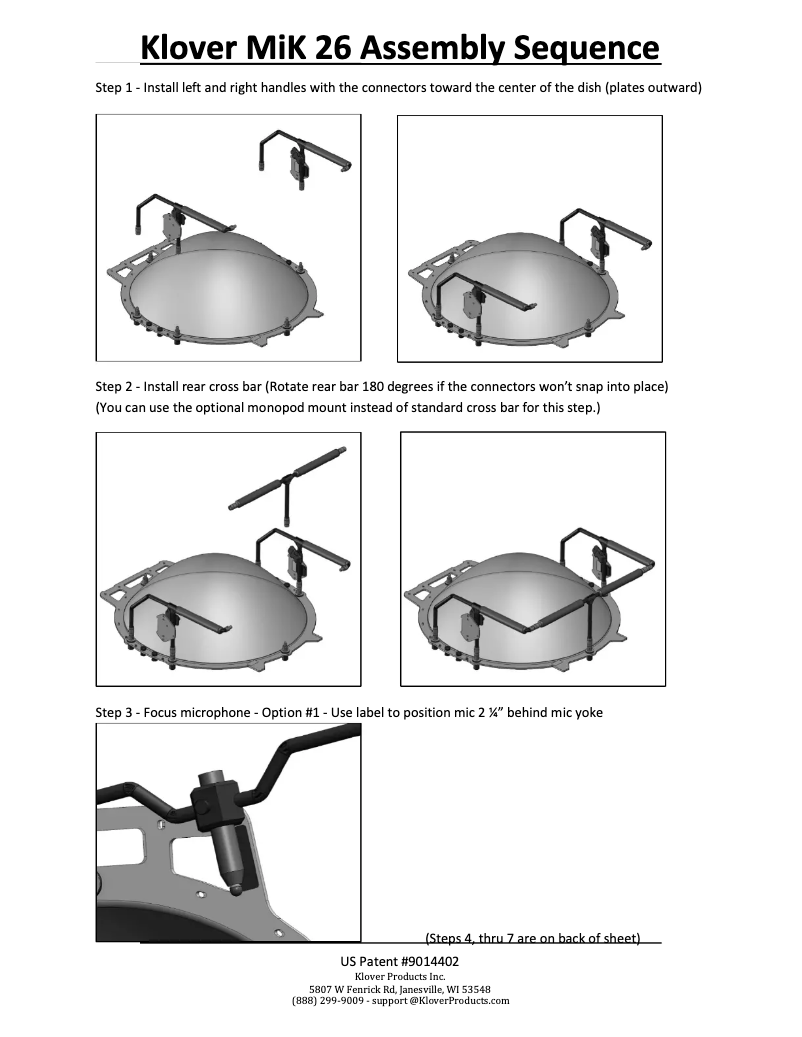 Klover MiK 26 Assembly Sequence

Step 1 - Install left and right handles with the connectors toward the center of the dish (plates outward)

Step 2 - Install rear cross bar (Rotate rear bar 180 degrees if the connectors won't snap into place)
(You can use the optional monopod mount instead of standard cross bar for this step.)

Step 3 - Focus microphone - Option #1 - Use label to position mic 2 ¼" behind mic yoke

(Steps 4, thru 7 are on back of sheet)

US Patent #9014402
Klover Products Inc.
5807 W Fenrick Rd, Janesville, WI 53548
(888) 299-9009 - support @KloverProducts.com