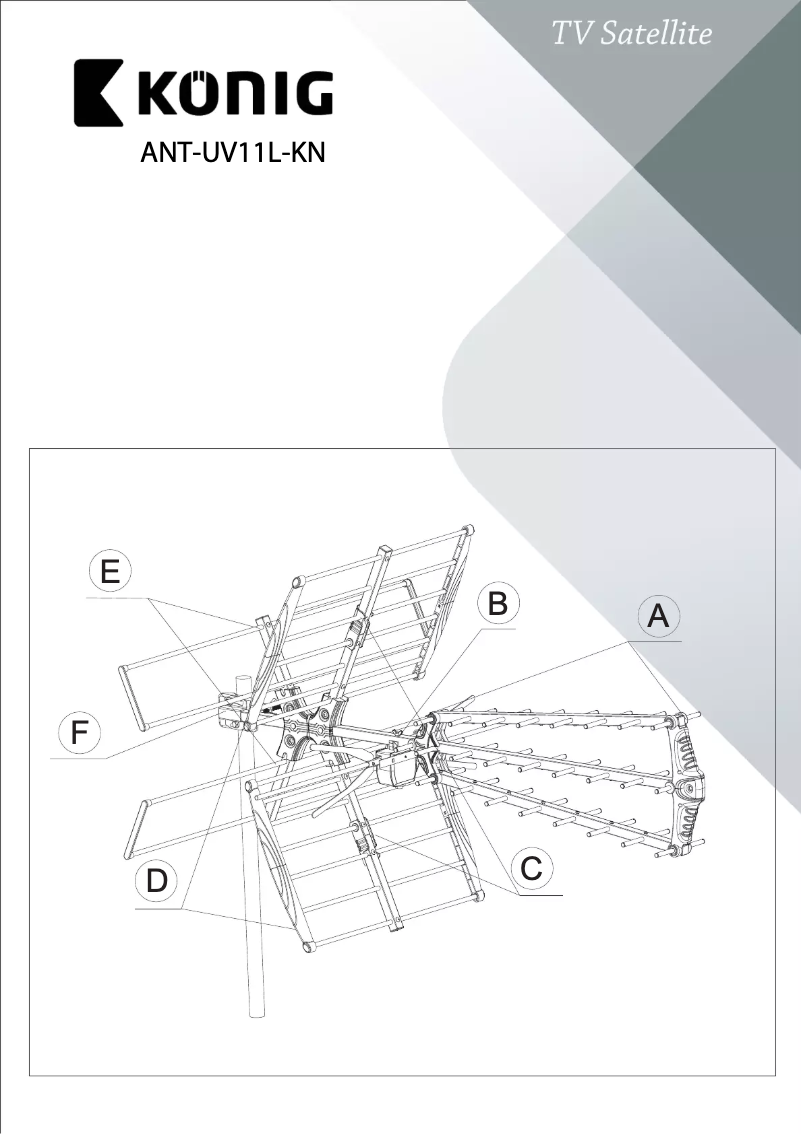 TV Satellite

KÖNIG

ANT-UV11L-KN

E
B
A
F
D
C