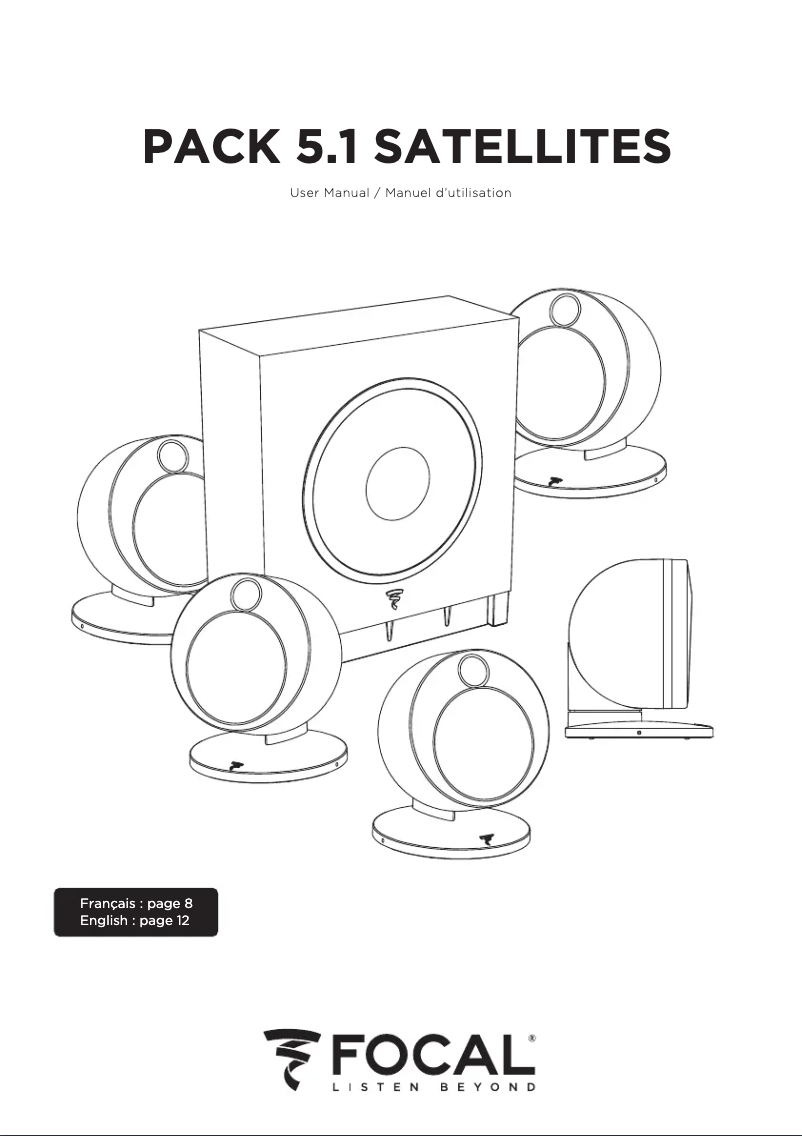 PACK 5.1 SATELLITES

User Manual / Manuel d'utilisation

Français : page 8
English : page 12

FOCAL®
LISTEN BEYOND