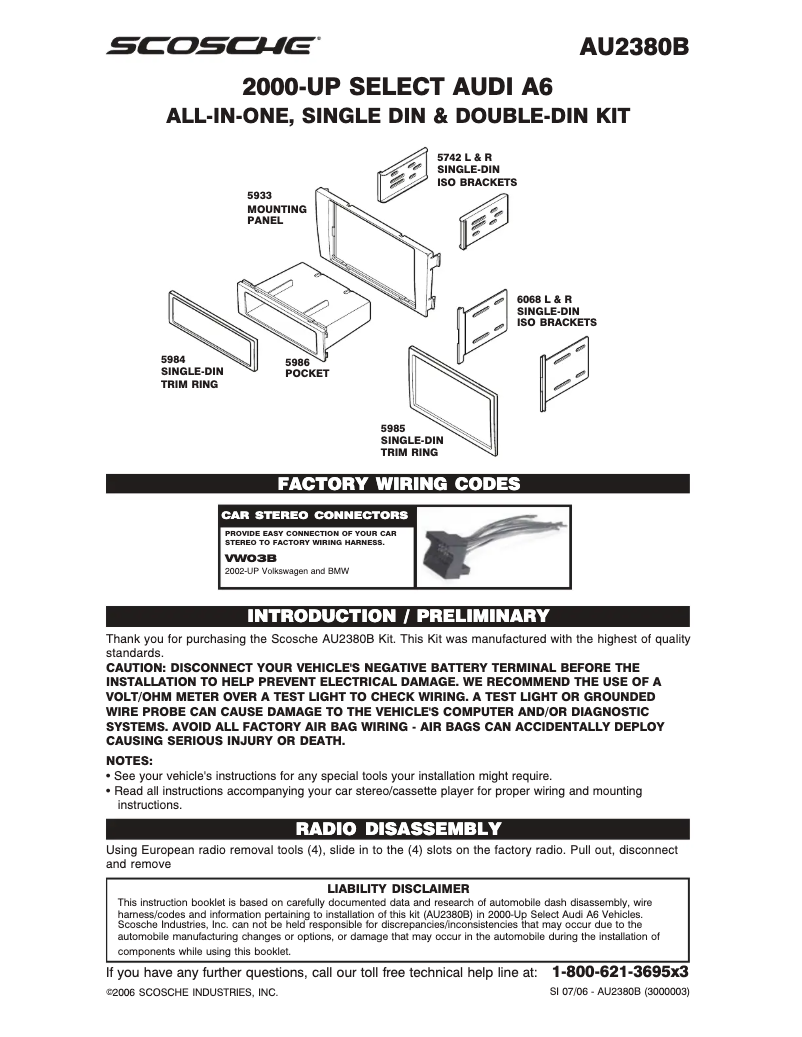 SCOSCHE®

AU2380B

2000-UP SELECT AUDI A6
ALL-IN-ONE, SINGLE DIN & DOUBLE-DIN KIT

5742 L & R
SINGLE-DIN
ISO BRACKETS

5933
MOUNTING
PANEL

6068 L & R
SINGLE-DIN
ISO BRACKETS

5984
SINGLE-DIN
TRIM RING

5986
POCKET

5985
SINGLE-DIN
TRIM RING

FACTORY WIRING CODES

CAR STEREO CONNECTORS
PROVIDE EASY CONNECTION OF YOUR CAR STEREO TO FACTORY WIRING HARNESS.
VW03B
2002-UP Volkswagen and BMW

INTRODUCTION / PRELIMINARY

Thank you for purchasing the Scosche AU2380B Kit. This Kit was manufactured with the highest of quality standards.
CAUTION: DISCONNECT YOUR VEHICLE'S NEGATIVE BATTERY TERMINAL BEFORE THE INSTALLATION TO HELP PREVENT ELECTRICAL DAMAGE. WE RECOMMEND THE USE OF A VOLT/OHM METER OVER A TEST LIGHT TO CHECK WIRING. A TEST LIGHT OR GROUNDED WIRE PROBE CAN CAUSE DAMAGE TO THE VEHICLE'S COMPUTER AND/OR DIAGNOSTIC SYSTEMS. AVOID ALL FACTORY AIR BAG WIRING - AIR BAGS CAN ACCIDENTALLY DEPLOY CAUSING SERIOUS INJURY OR DEATH.

NOTES:
• See your vehicle's instructions for any special tools your installation might require.
• Read all instructions accompanying your car stereo/cassette player for proper wiring and mounting instructions.

RADIO DISASSEMBLY

Using European radio removal tools (4), slide in to the (4) slots on the factory radio. Pull out, disconnect and remove

LIABILITY DISCLAIMER
This instruction booklet is based on carefully documented data and research of automobile dash disassembly, wire harness/codes and information pertaining to installation of this kit (AU2380B) in 2000-Up Select Audi A6 Vehicles. Scosche Industries, Inc. can not be held responsible for discrepancies/inconsistencies that may occur due to the automobile manufacturing changes or options, or damage that may occur in the automobile during the installation of components while using this booklet.

If you have any further questions, call our toll free technical help line at: 1-800-621-3695x3

©2006 SCOSCHE INDUSTRIES, INC.

SI 07/06 - AU2380B (3000003)