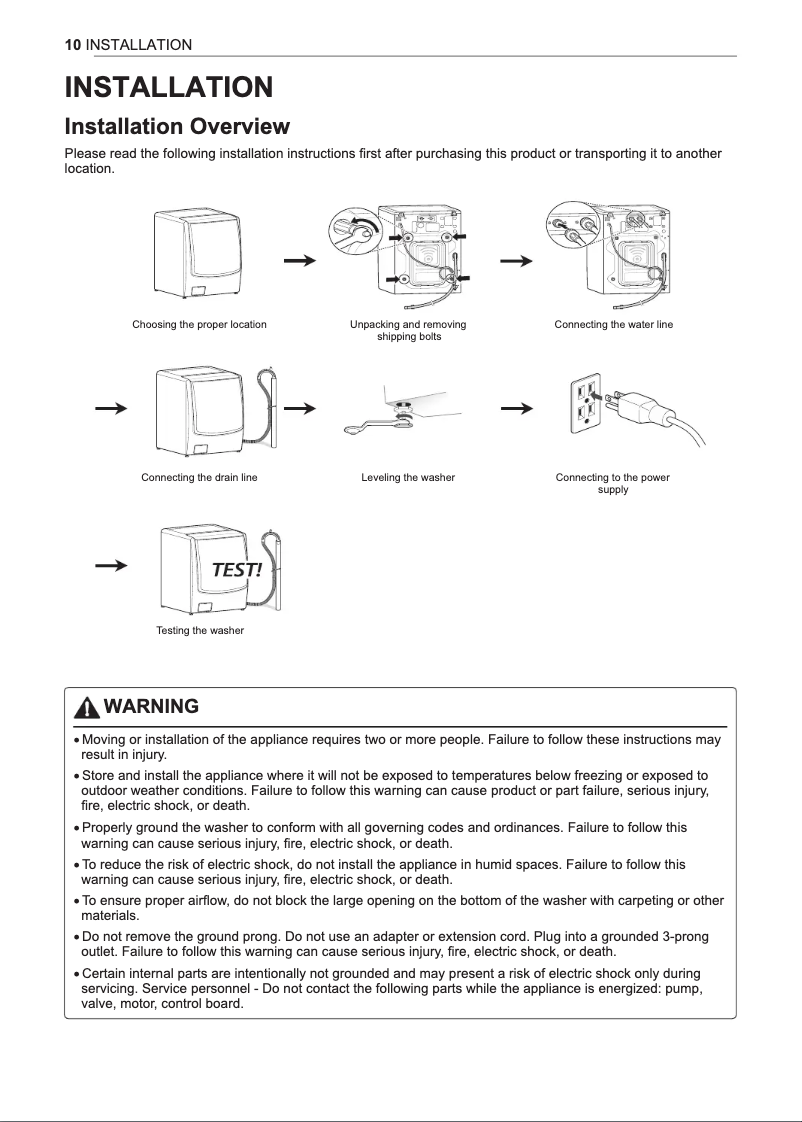 10 INSTALLATION

INSTALLATION

Installation Overview

Please read the following installation instructions first after purchasing this product or transporting it to another location.

Choosing the proper location

Unpacking and removing shipping bolts

Connecting the water line

Connecting the drain line

Leveling the washer

Connecting to the power supply

TEST!

Testing the washer

WARNING

• Moving or installation of the appliance requires two or more people. Failure to follow these instructions may result in injury.

• Store and install the appliance where it will not be exposed to temperatures below freezing or exposed to outdoor weather conditions. Failure to follow this warning can cause product or part failure, serious injury, fire, electric shock, or death.

• Properly ground the washer to conform with all governing codes and ordinances. Failure to follow this warning can cause serious injury, fire, electric shock, or death.

• To reduce the risk of electric shock, do not install the appliance in humid spaces. Failure to follow this warning can cause serious injury, fire, electric shock, or death.

• To ensure proper airflow, do not block the large opening on the bottom of the washer with carpeting or other materials.

• Do not remove the ground prong. Do not use an adapter or extension cord. Plug into a grounded 3-prong outlet. Failure to follow this warning can cause serious injury, fire, electric shock, or death.

• Certain internal parts are intentionally not grounded and may present a risk of electric shock only during servicing. Service personnel - Do not contact the following parts while the appliance is energized: pump, valve, motor, control board.