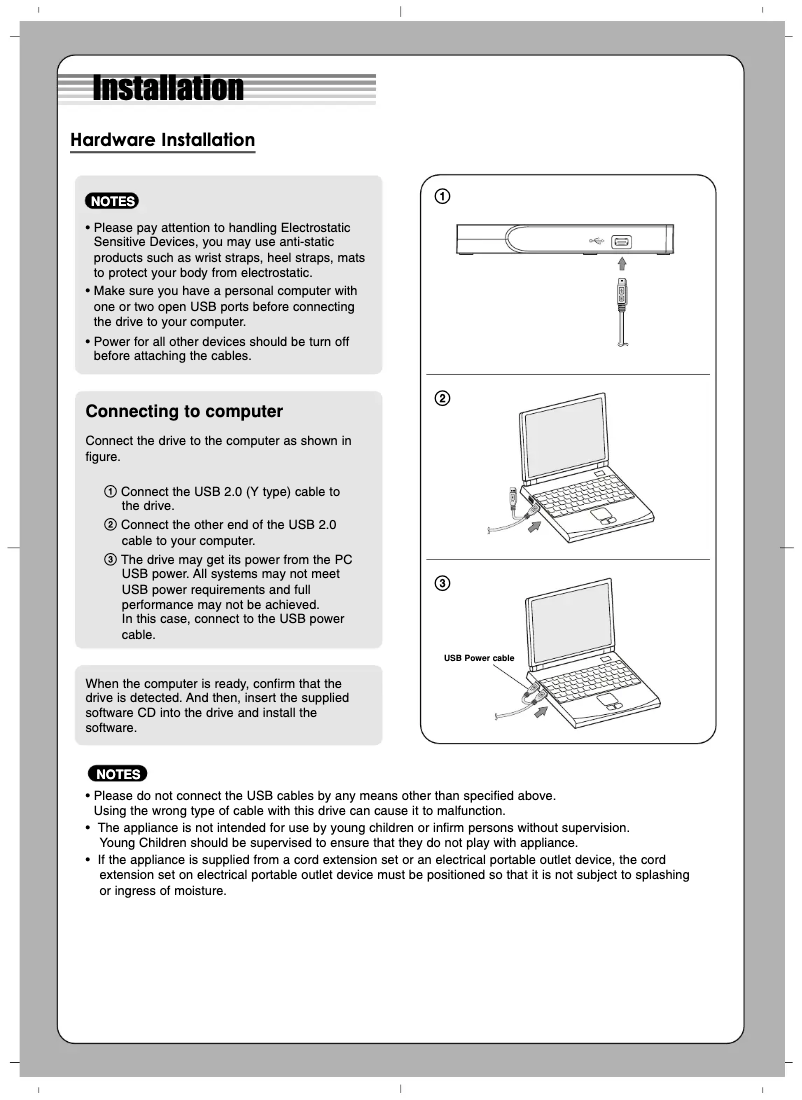 Installation

Hardware Installation

NOTES

• Please pay attention to handling Electrostatic Sensitive Devices, you may use anti-static products such as wrist straps, heel straps, mats to protect your body from electrostatic.
• Make sure you have a personal computer with one or two open USB ports before connecting the drive to your computer.
• Power for all other devices should be turn off before attaching the cables.

Connecting to computer

Connect the drive to the computer as shown in figure.

① Connect the USB 2.0 (Y type) cable to the drive.
② Connect the other end of the USB 2.0 cable to your computer.
③ The drive may get its power from the PC USB power. All systems may not meet USB power requirements and full performance may not be achieved. In this case, connect to the USB power cable.

When the computer is ready, confirm that the drive is detected. And then, insert the supplied software CD into the drive and install the software.

①

②

③

USB Power cable

NOTES

• Please do not connect the USB cables by any means other than specified above. Using the wrong type of cable with this drive can cause it to malfunction.
• The appliance is not intended for use by young children or infirm persons without supervision. Young Children should be supervised to ensure that they do not play with appliance.
• If the appliance is supplied from a cord extension set or an electrical portable outlet device, the cord extension set on electrical portable outlet device must be positioned so that it is not subject to splashing or ingress of moisture.